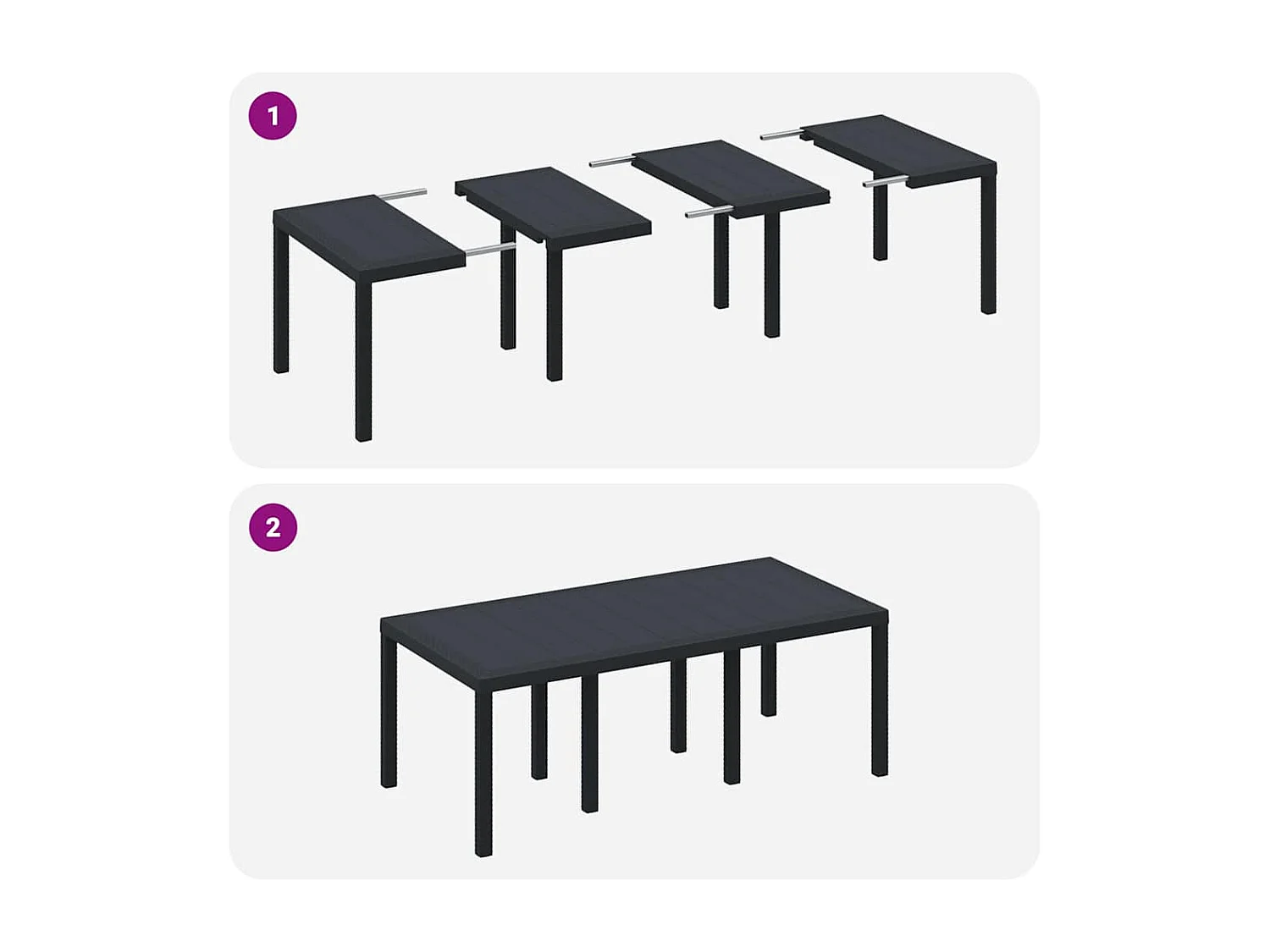 1

2