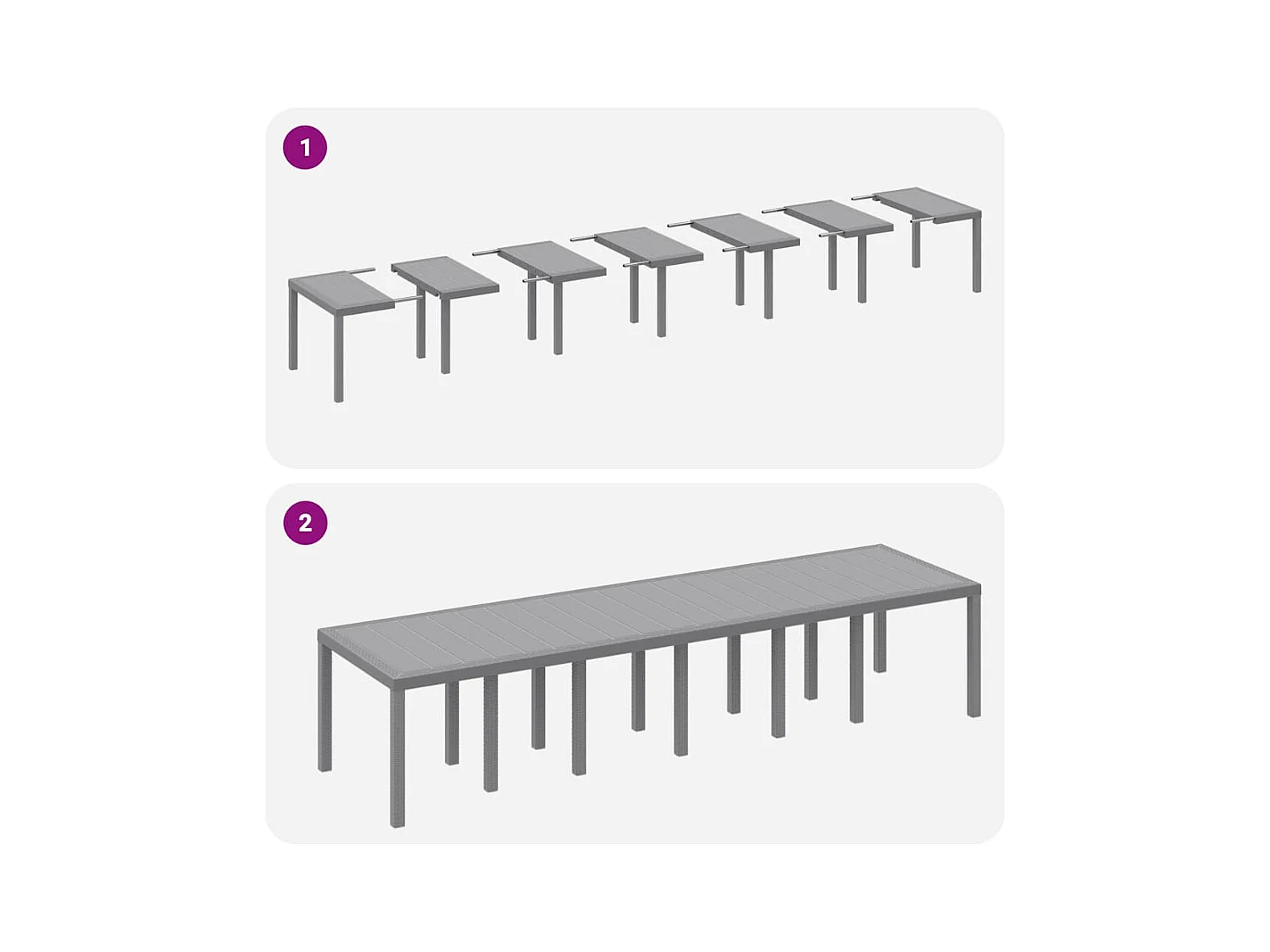 1

2