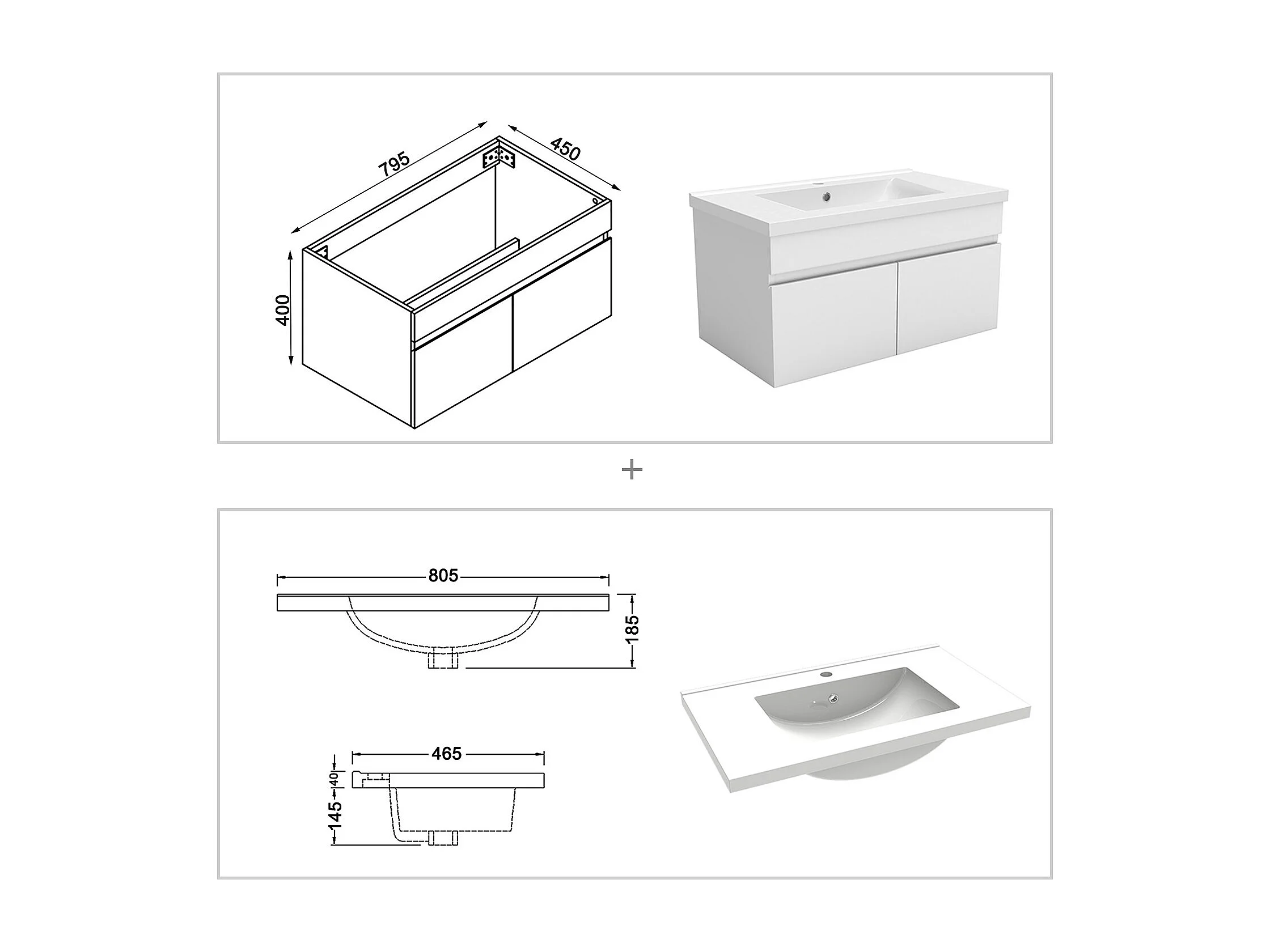 795
450
400

+

805
185
465
40
145