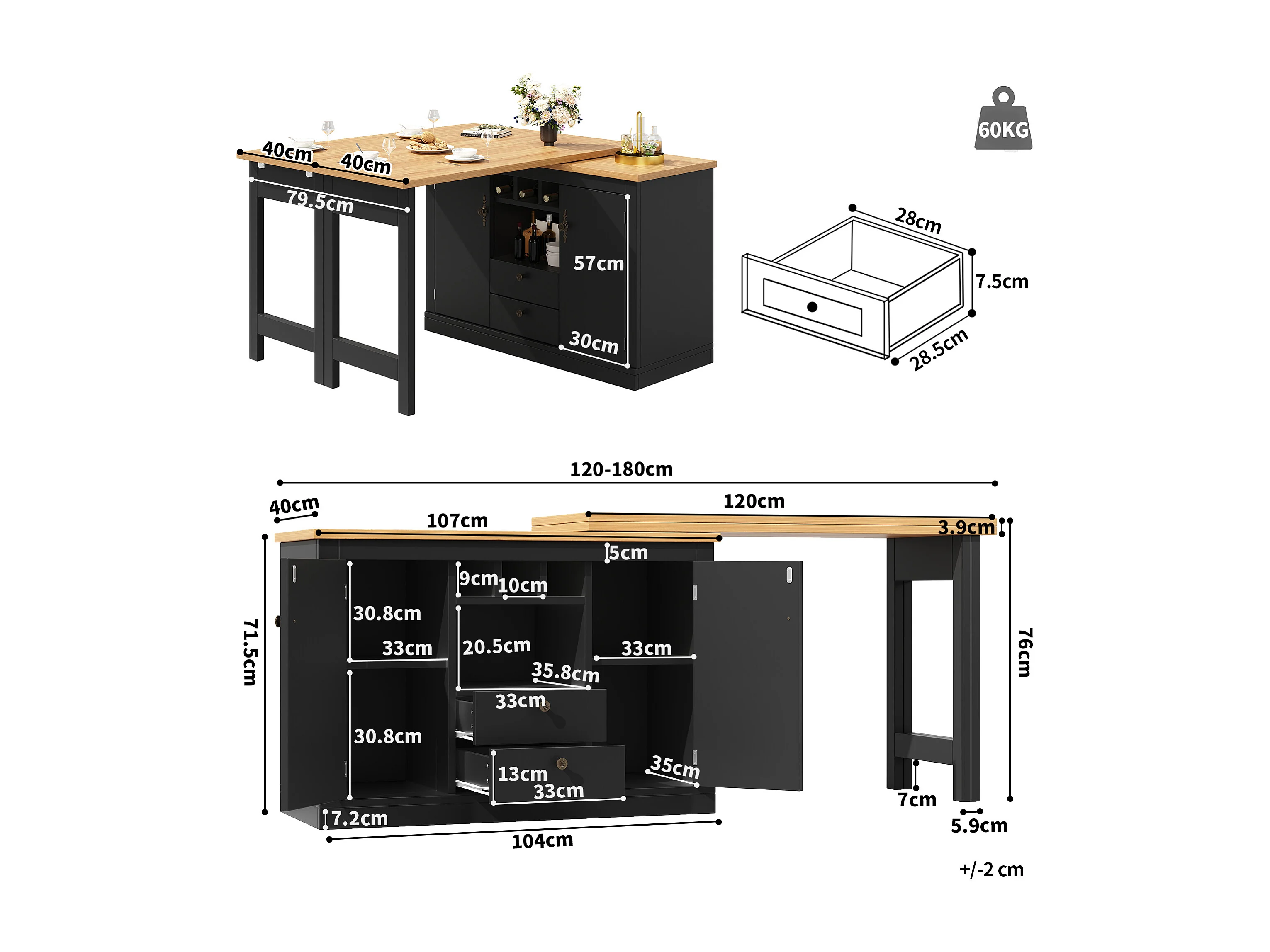 40cm
40cm
79.5cm
57cm
30cm
60KG
28cm
7.5cm
28.5cm
120-180cm
40cm
107cm
120cm
3.9cm
5cm
9cm
10cm
30.8cm
33cm
20.5cm
33cm
35.8cm
33cm
30.8cm
13cm
33cm
35cm
71.5cm
76cm
7.2cm
104cm
7cm
5.9cm
+/-2 cm