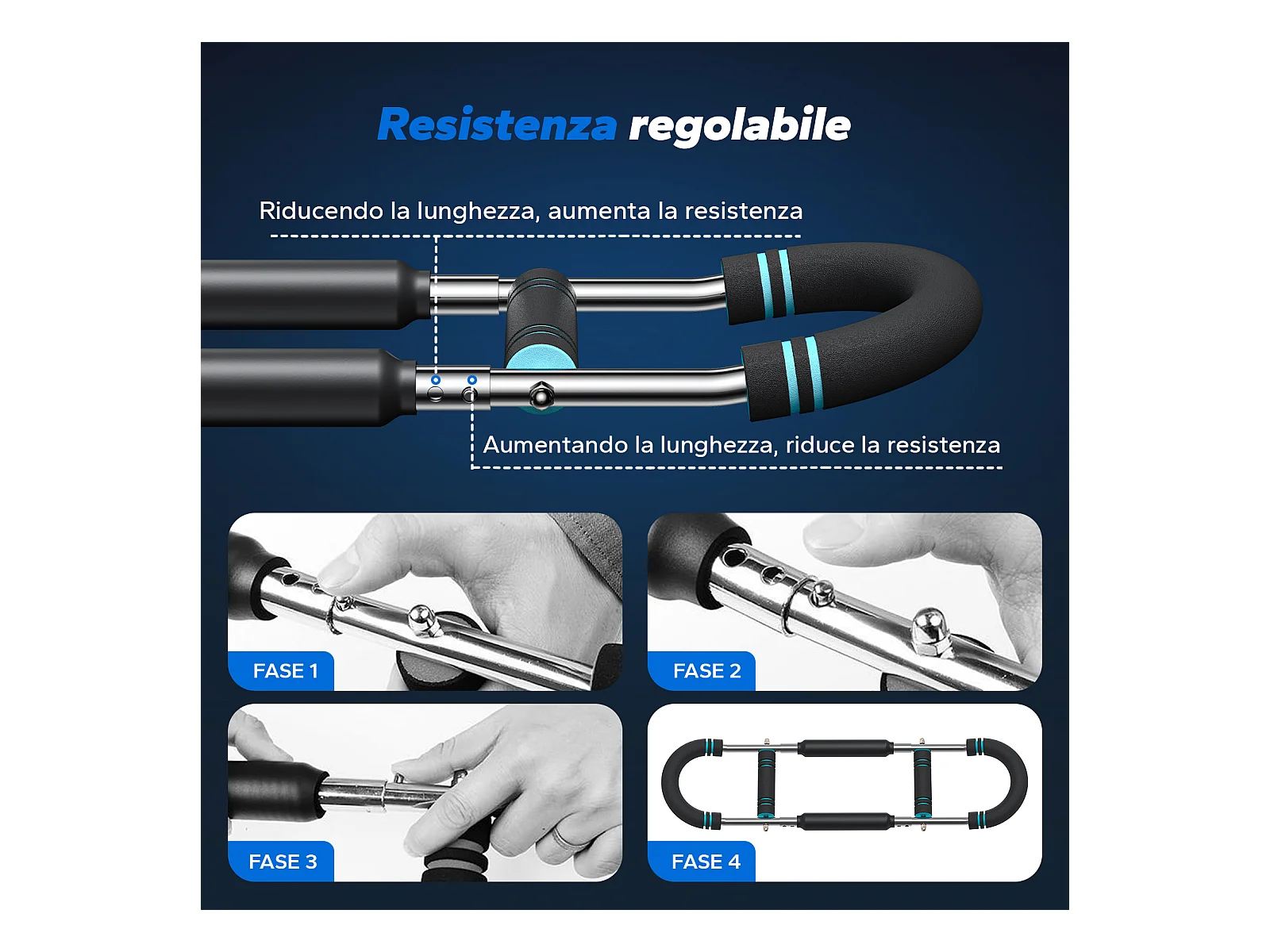 Resistenza regolabile

Riducendo la lunghezza, aumenta la resistenza

Aumentando la lunghezza, riduce la resistenza

FASE 1

FASE 2

FASE 3

FASE 4