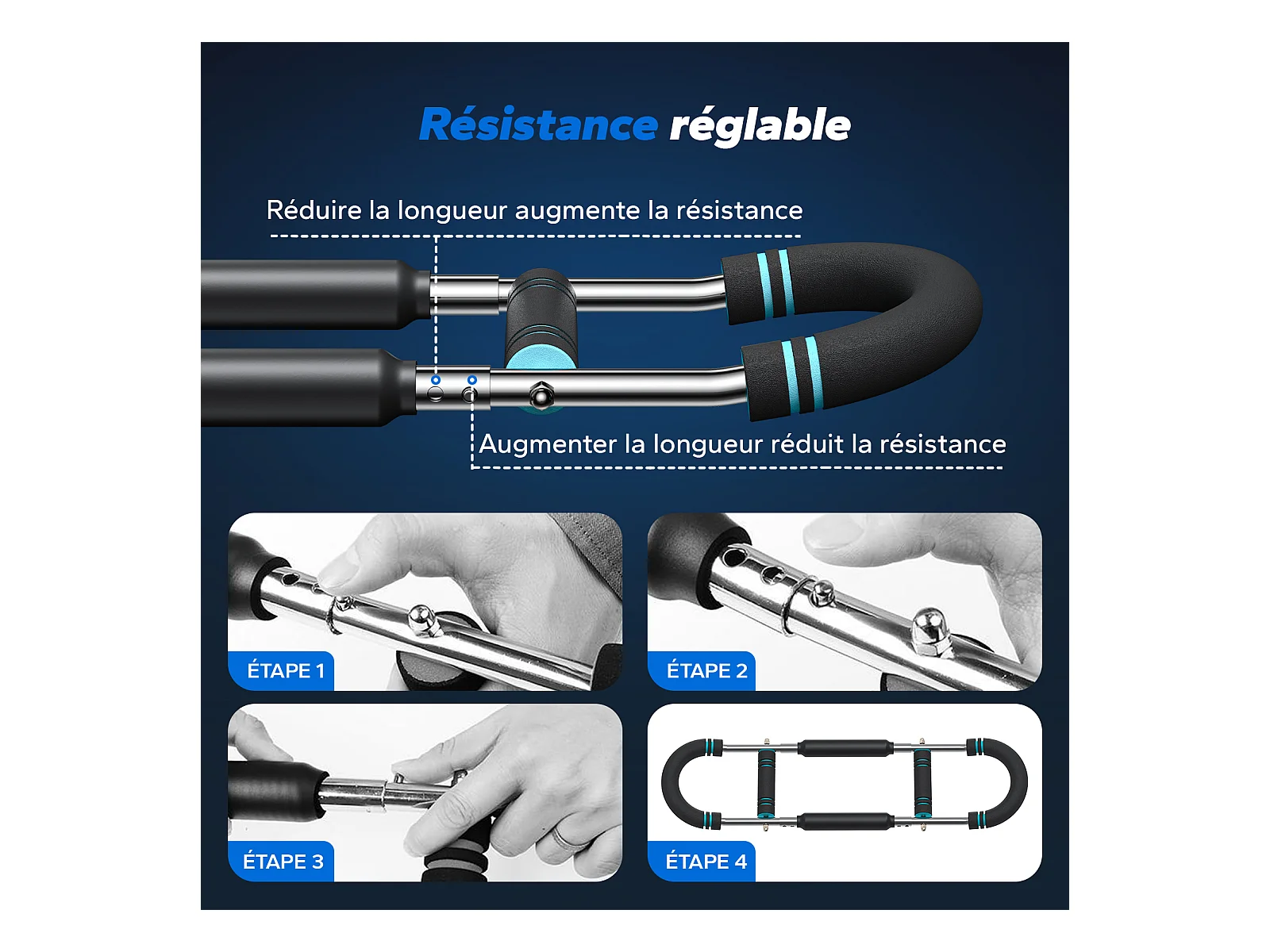 Résistance réglable

Réduire la longueur augmente la résistance

Augmenter la longueur réduit la résistance

ÉTAPE 1

ÉTAPE 2

ÉTAPE 3

ÉTAPE 4