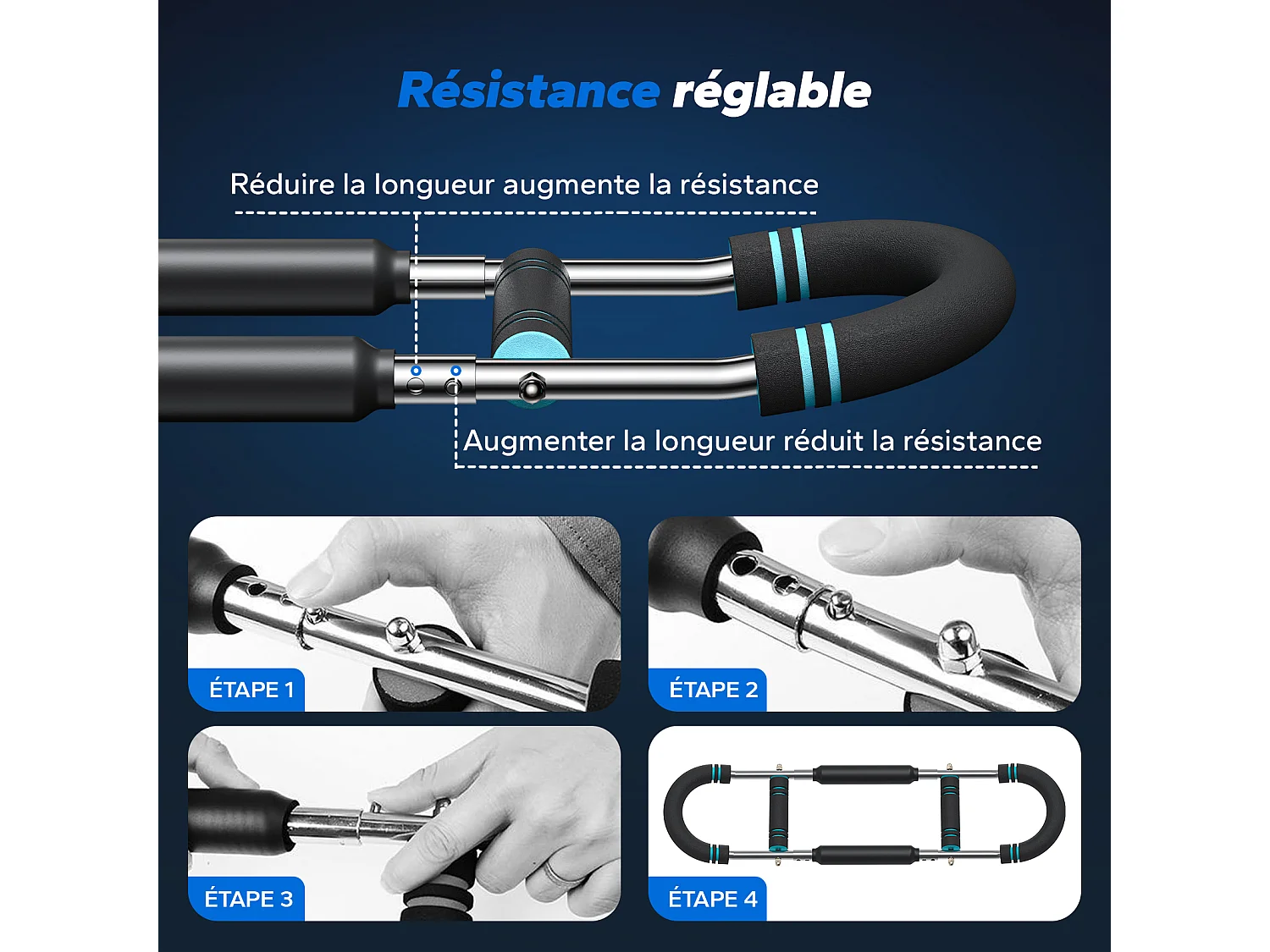 Résistance réglable

Réduire la longueur augmente la résistance

Augmenter la longueur réduit la résistance

ÉTAPE 1

ÉTAPE 2

ÉTAPE 3

ÉTAPE 4