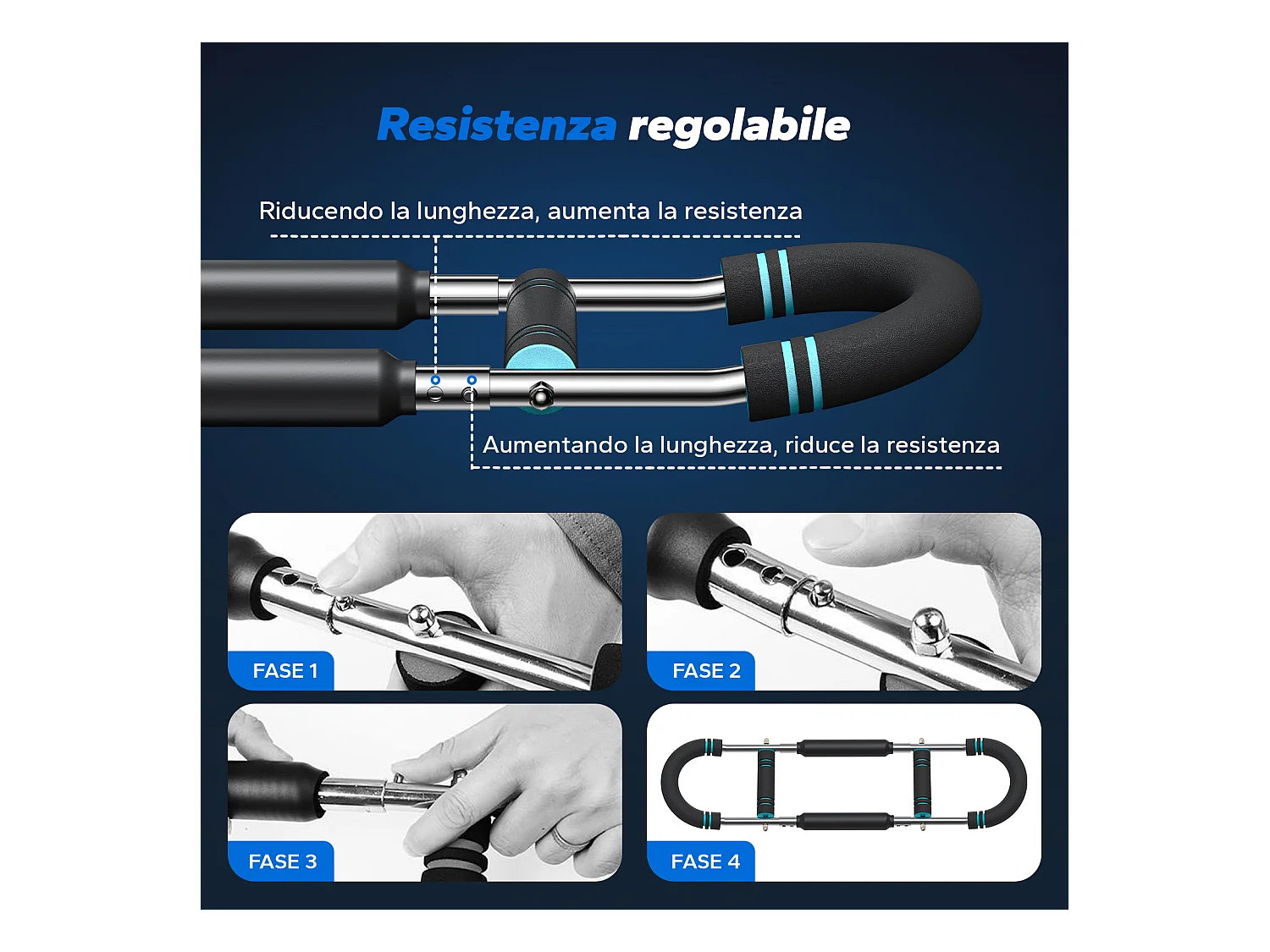 Resistenza regolabile

Riducendo la lunghezza, aumenta la resistenza

Aumentando la lunghezza, riduce la resistenza

FASE 1

FASE 2

FASE 3

FASE 4