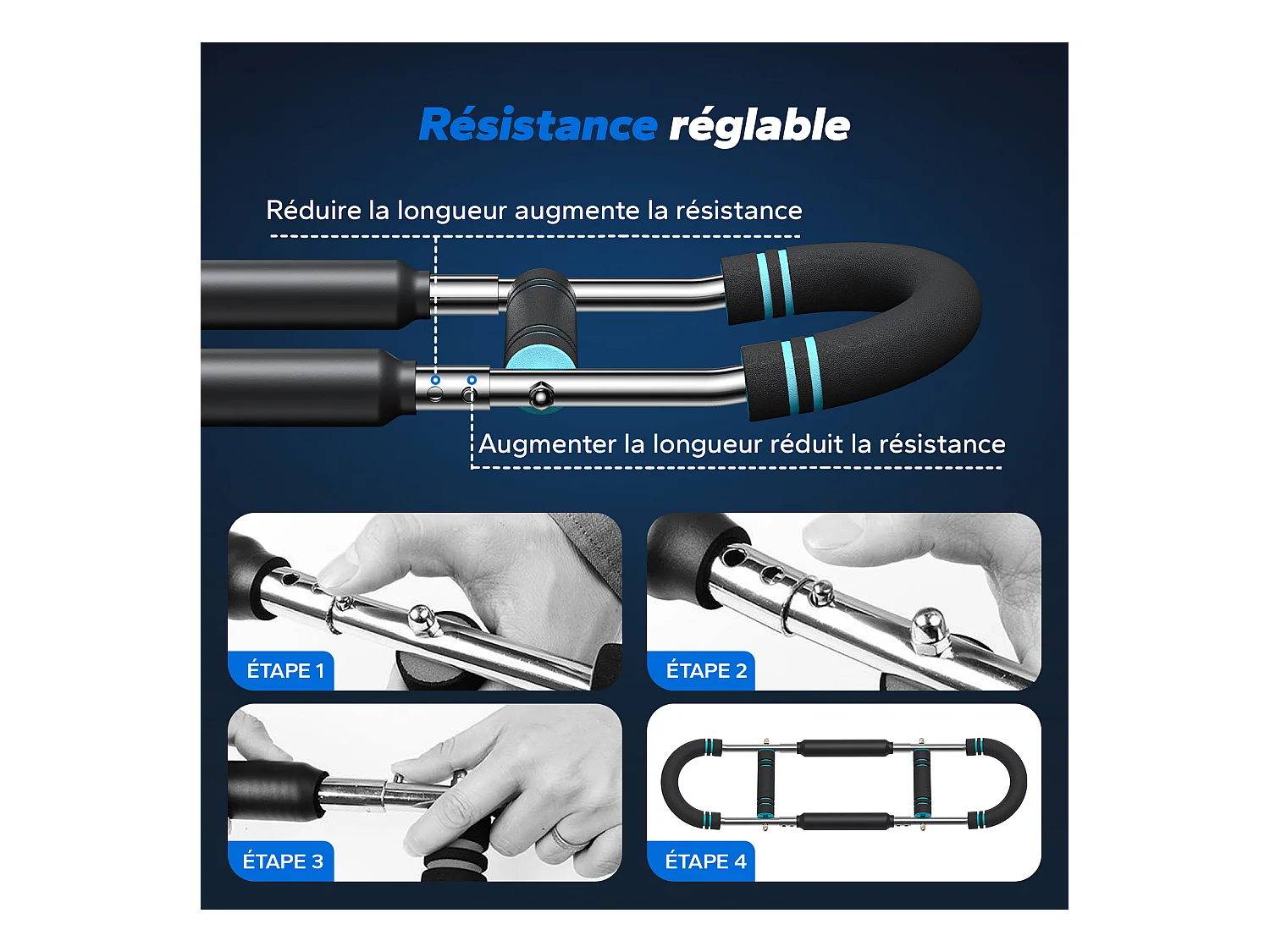 Résistance réglable

Réduire la longueur augmente la résistance

Augmenter la longueur réduit la résistance

ÉTAPE 1

ÉTAPE 2

ÉTAPE 3

ÉTAPE 4