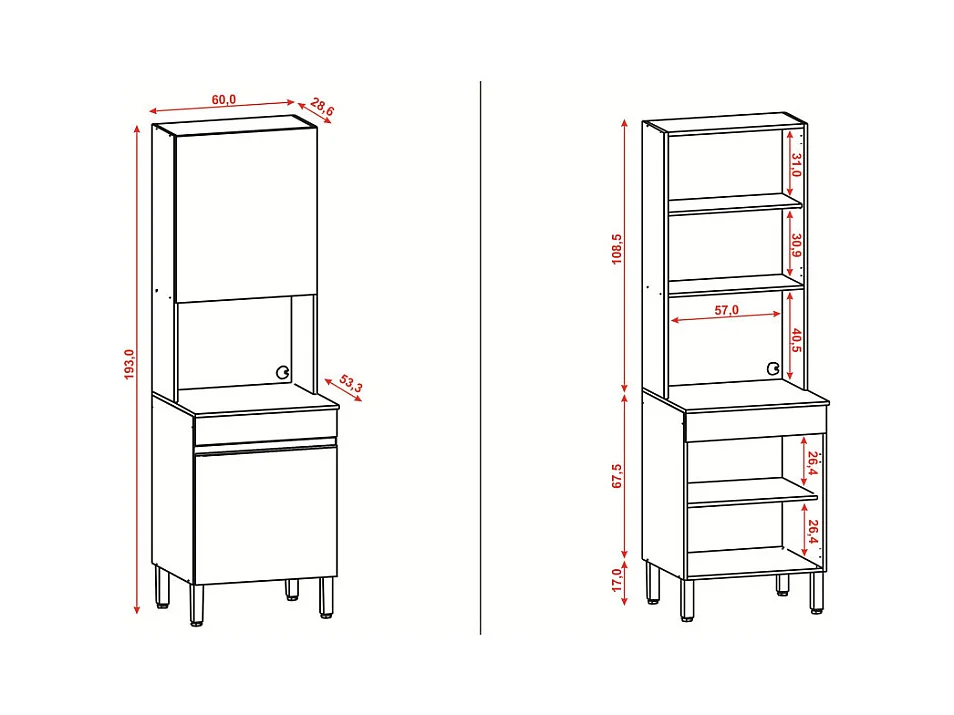 60,0
28,6
193,0
53,3
108,5
31,0
30,9
57,0
40,5
67,5
26,4
26,4
17,0