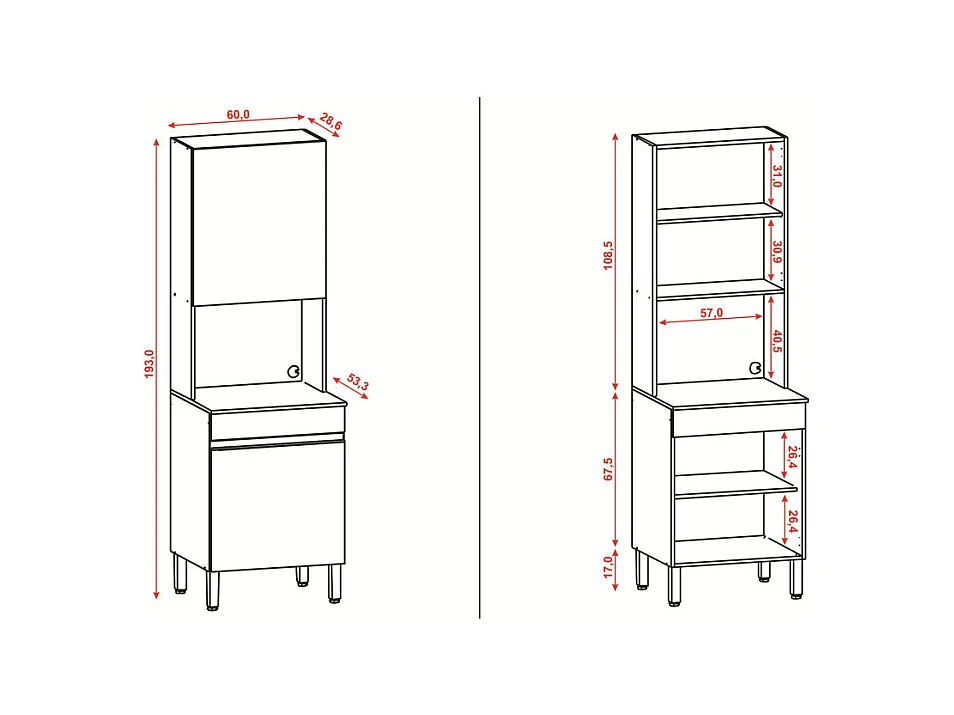 60,0
28,6
193,0
53,3
108,5
31,0
30,9
57,0
40,5
67,5
26,4
26,4
17,0