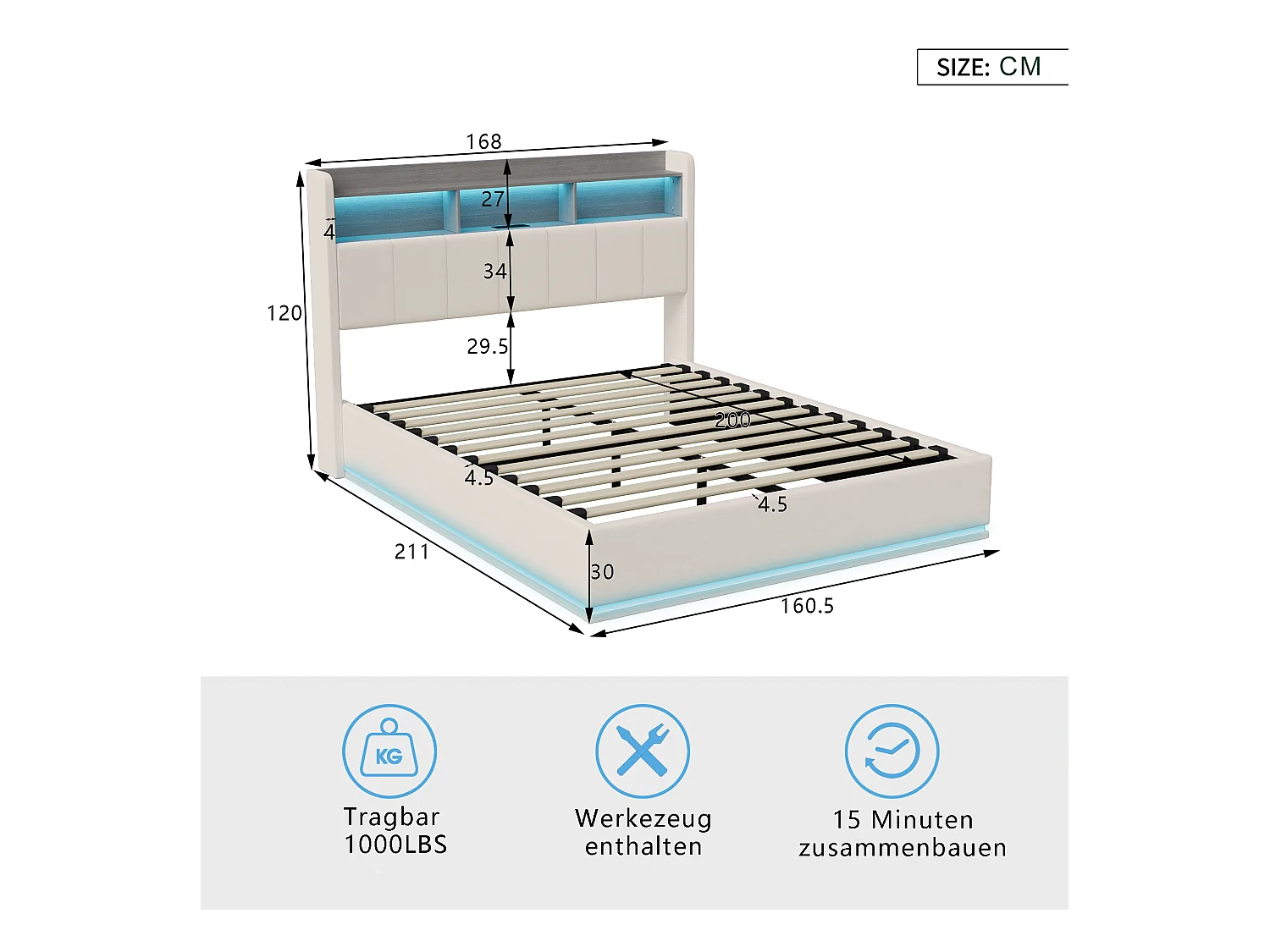 SIZE: CM

168

27

4

34

120

29.5

200

4.5

4.5

211

30

160.5

KG

Tragbar 1000LBS

Werkezeug enthalten

15 Minuten zusammenbauen