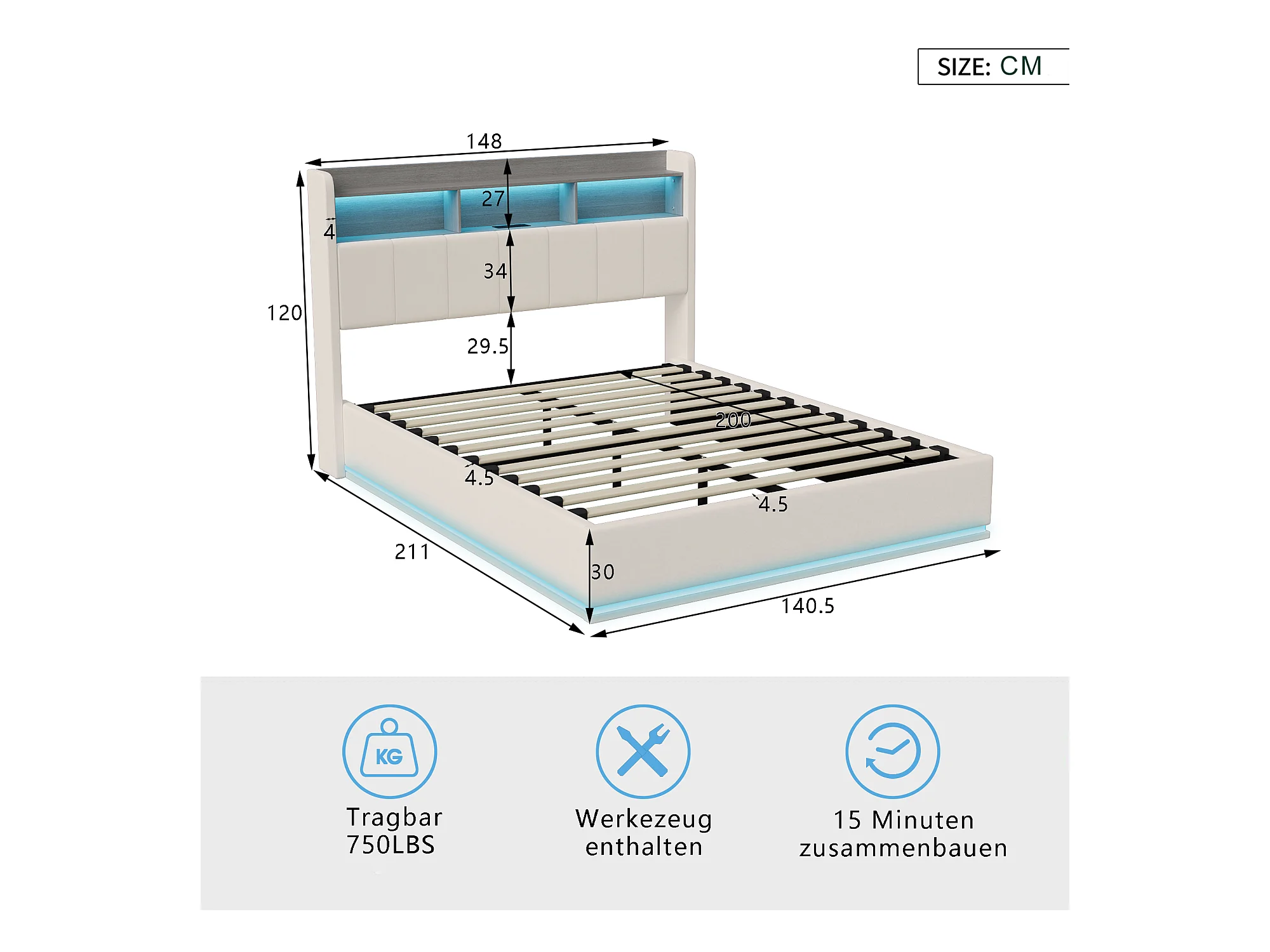 SIZE: CM

148

27

4

34

120

29.5

200

4.5

4.5

211

30

140.5

KG

Tragbar
750LBS

Werkezeug
enthalten

15 Minuten
zusammenbauen