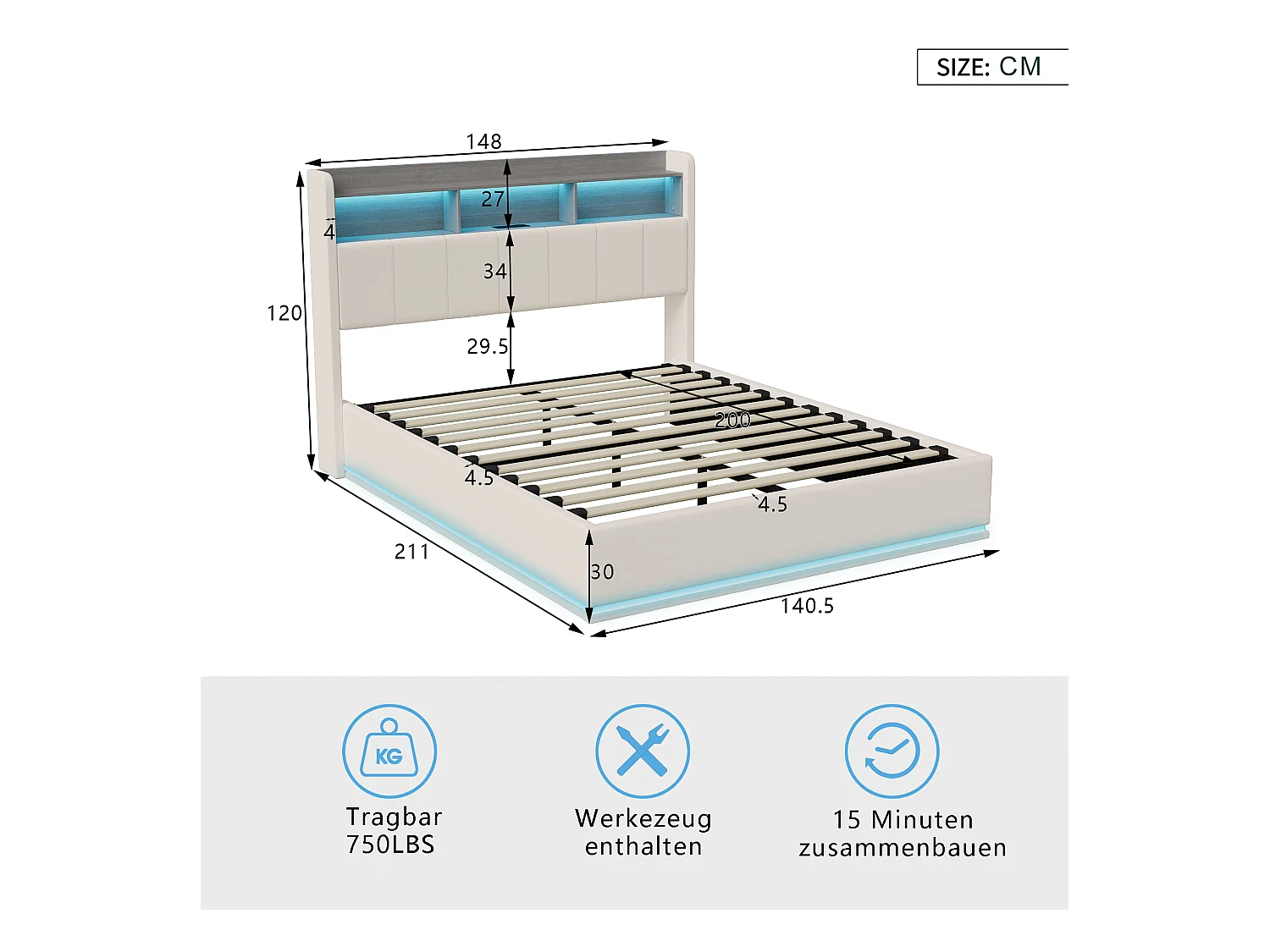 SIZE: CM

148

27

4

34

120

29.5

200

4.5

4.5

211

30

140.5

KG

Tragbar 750LBS

Werkezeug enthalten

15 Minuten zusammenbauen