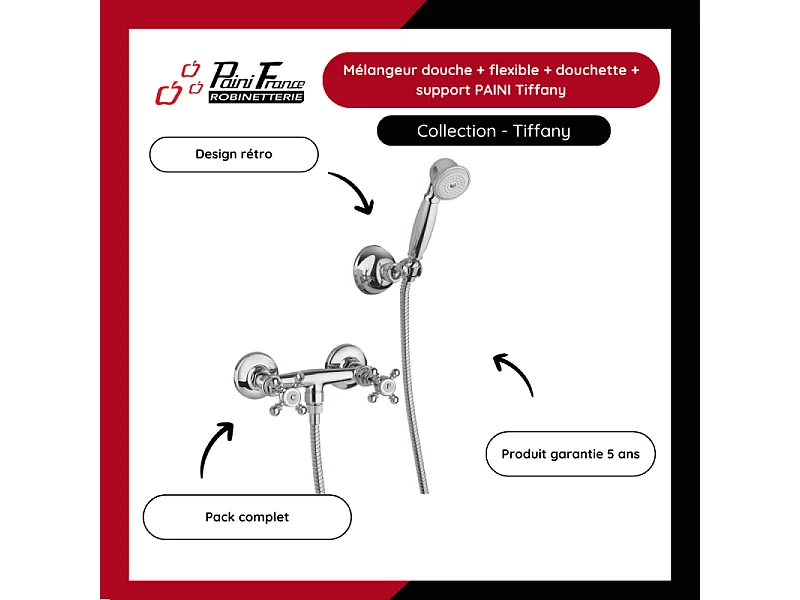 Paini France
ROBINETTERIE

Mélangeur douche + flexible + douchette + support PAINI Tiffany

Collection - Tiffany

Design rétro

Produit garantie 5 ans

Pack complet