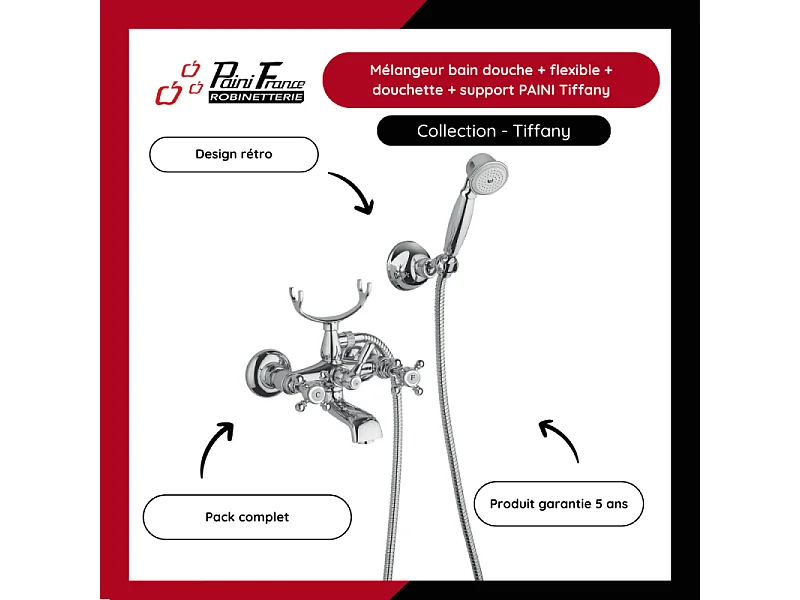 Paini France
ROBINETTERIE

Mélangeur bain douche + flexible + douchette + support PAINI Tiffany

Collection - Tiffany

Design rétro

Pack complet

Produit garantie 5 ans