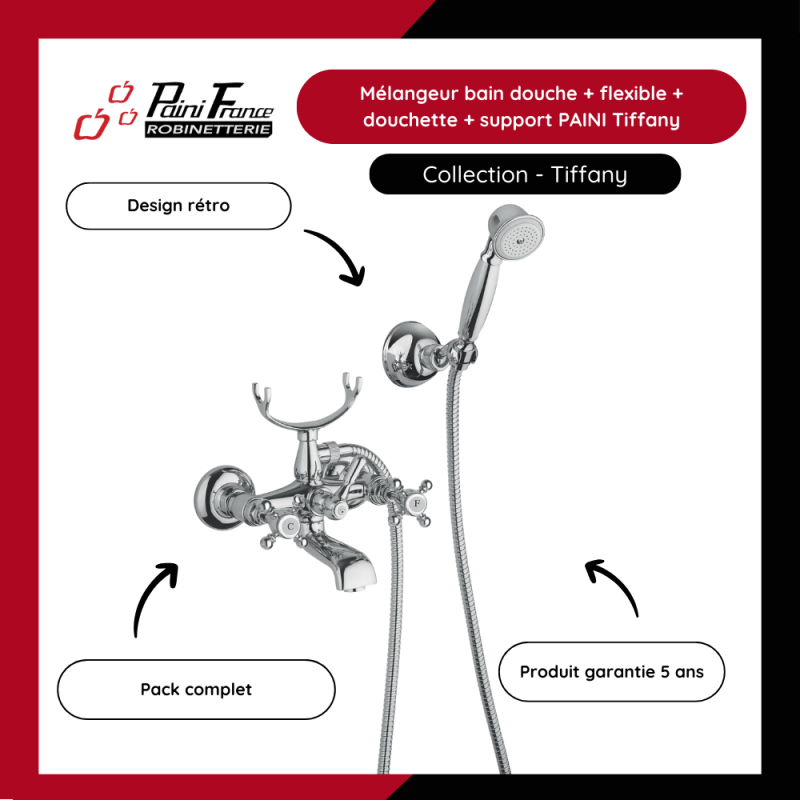 Paini France
ROBINETTERIE

Mélangeur bain douche + flexible + douchette + support PAINI Tiffany

Collection - Tiffany

Design rétro

C

F

Pack complet

Produit garantie 5 ans