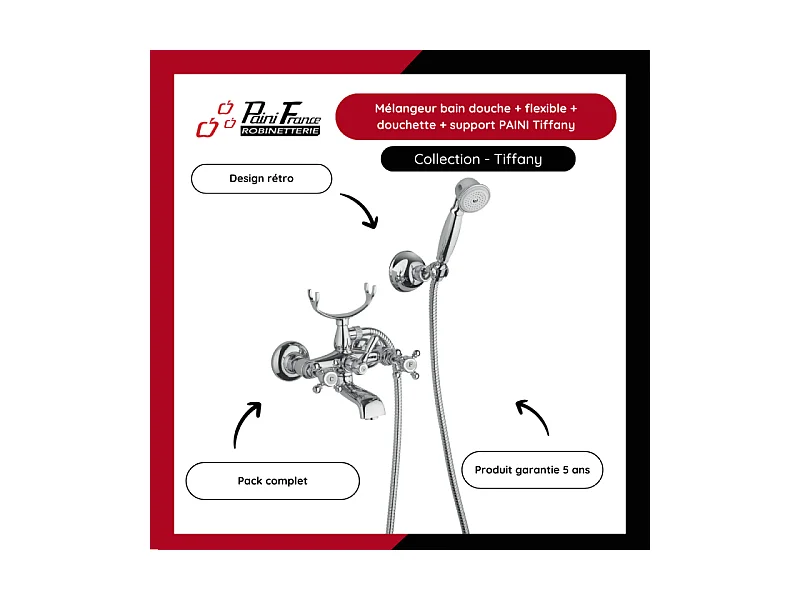 Paini France
ROBINETTERIE

Mélangeur bain douche + flexible + douchette + support PAINI Tiffany

Collection - Tiffany

Design rétro

Pack complet

Produit garantie 5 ans