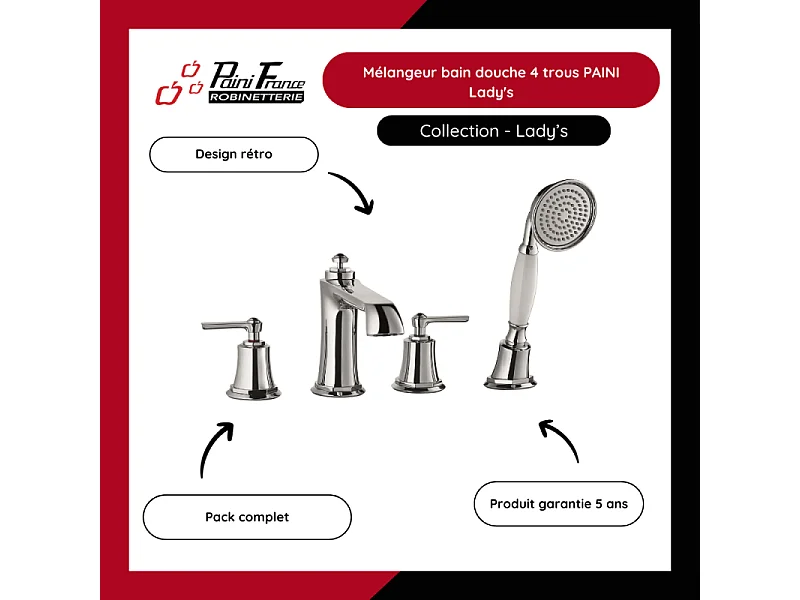 Paini France
ROBINETTERIE

Mélangeur bain douche 4 trous PAINI Lady's

Collection - Lady's

Design rétro

Pack complet

Produit garantie 5 ans