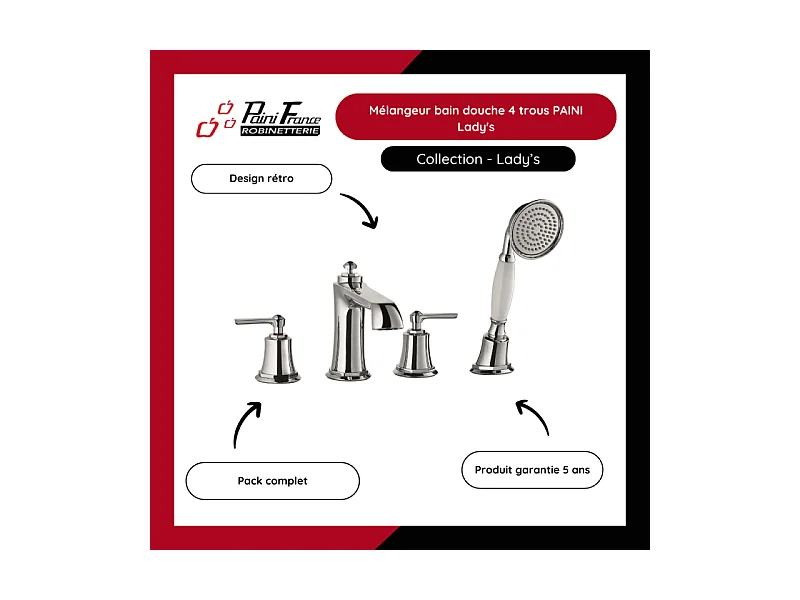 Paini France
ROBINETTERIE

Mélangeur bain douche 4 trous PAINI Lady's

Collection - Lady's

Design rétro

Pack complet

Produit garantie 5 ans