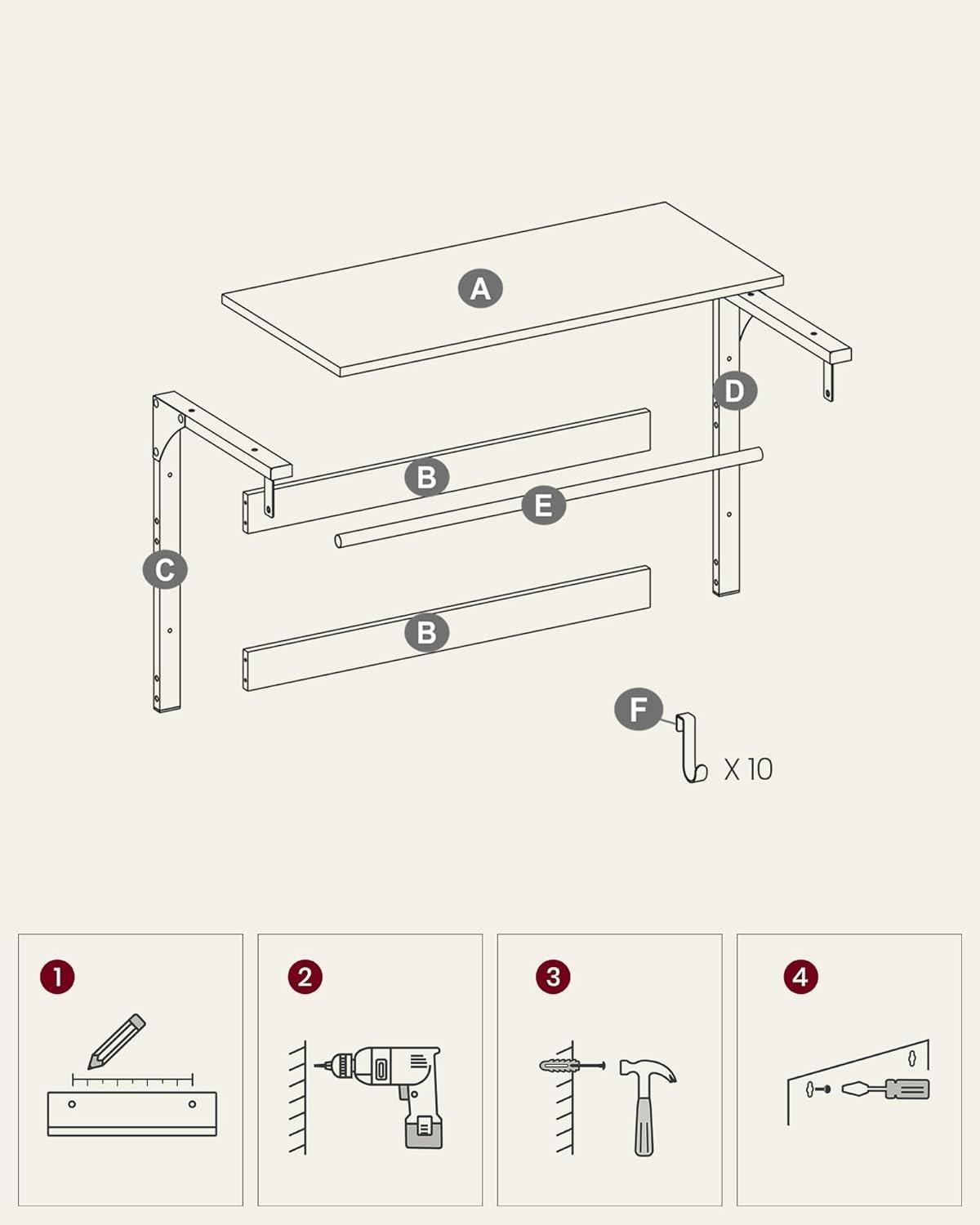 A

D

B

E

C

B

F

X 10

1

2

3

4