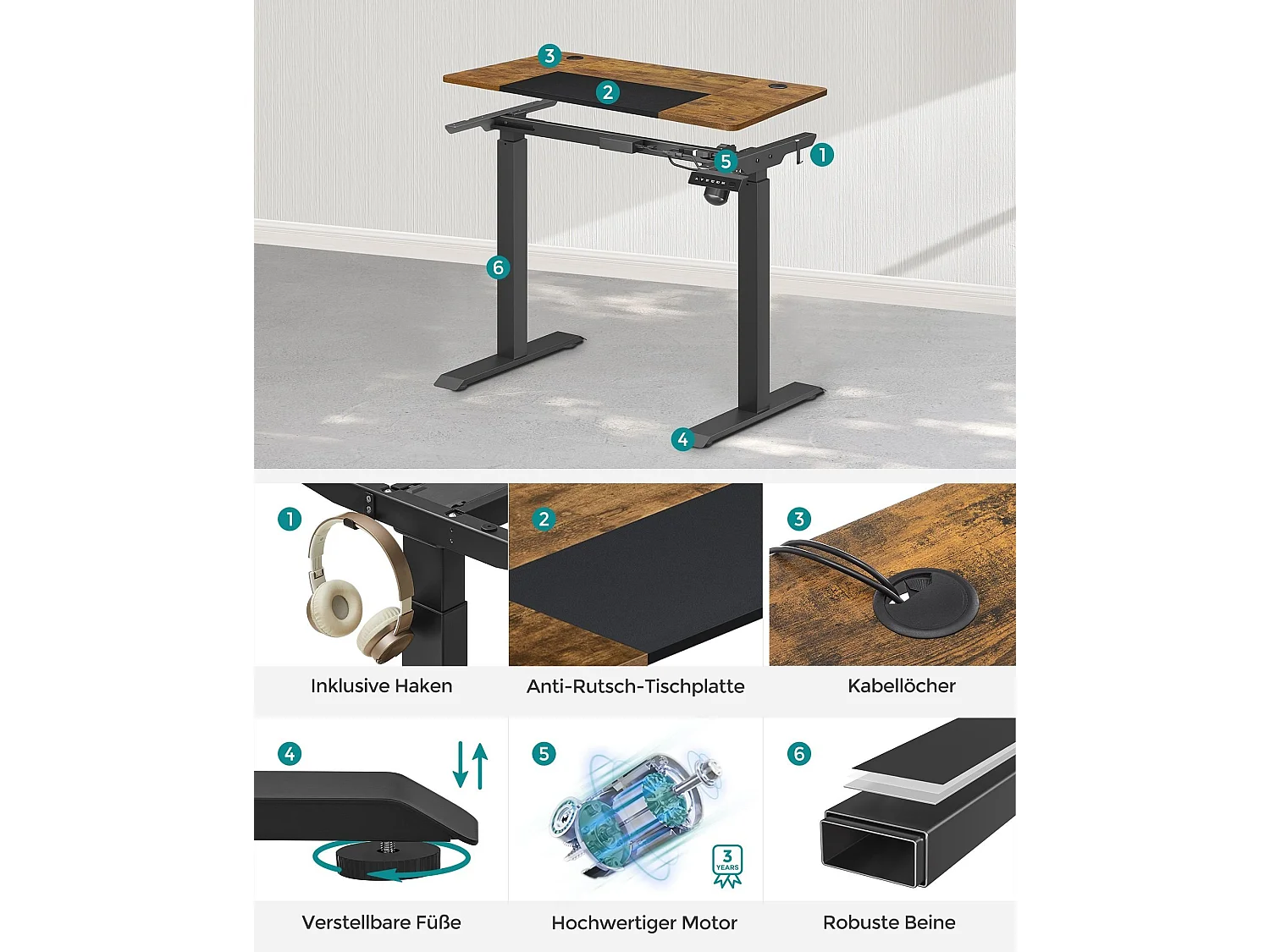 3
2
5
1
6
4

1
Inklusive Haken

2
Anti-Rutsch-Tischplatte

3
Kabellöcher

4
Verstellbare Füße

5
3 YEARS
Hochwertiger Motor

6
Robuste Beine