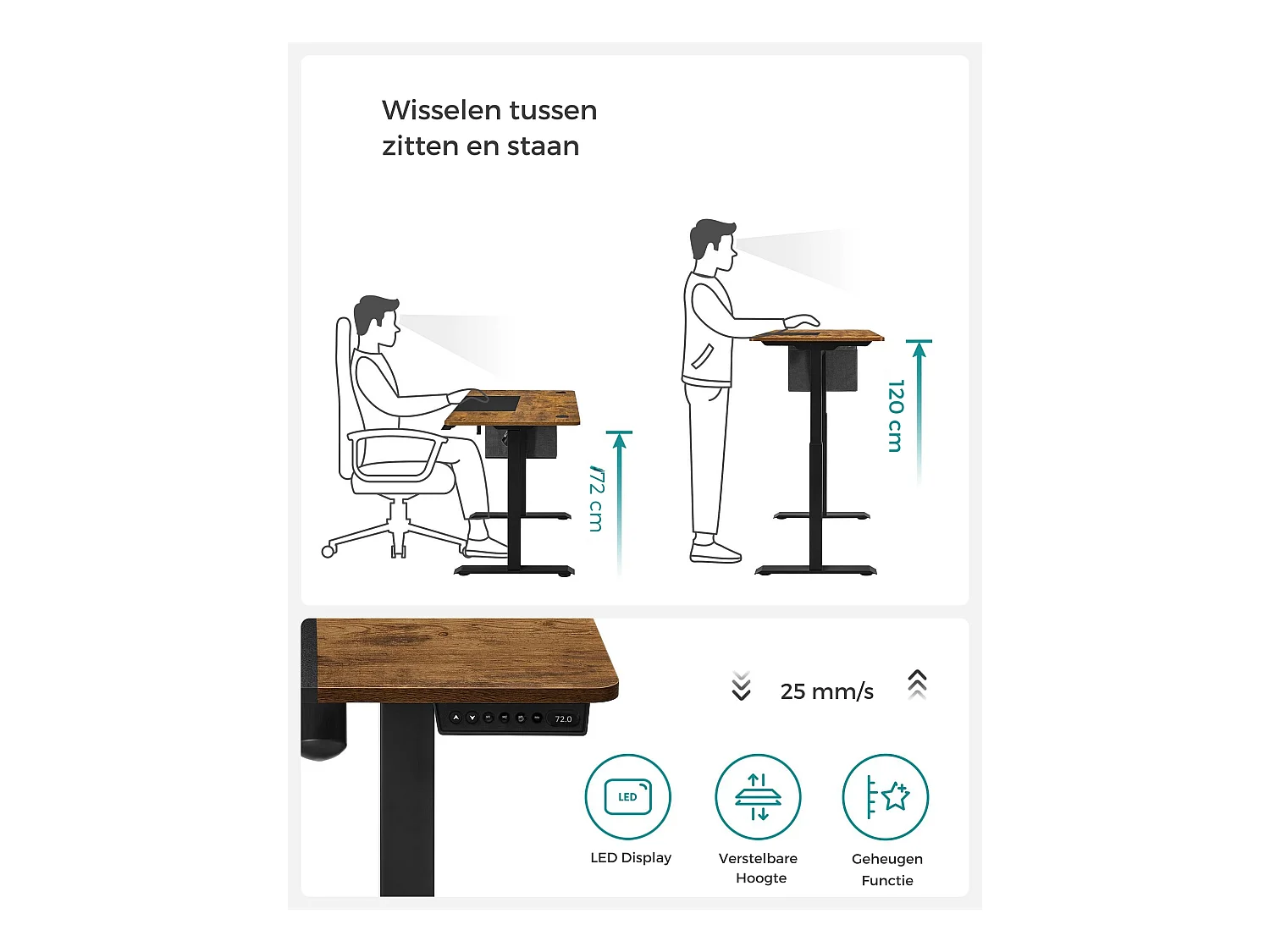 Wisselen tussen zitten en staan

72 cm

120 cm

72.0

25 mm/s

LED

LED Display

Verstelbare Hoogte

Geheugen Functie