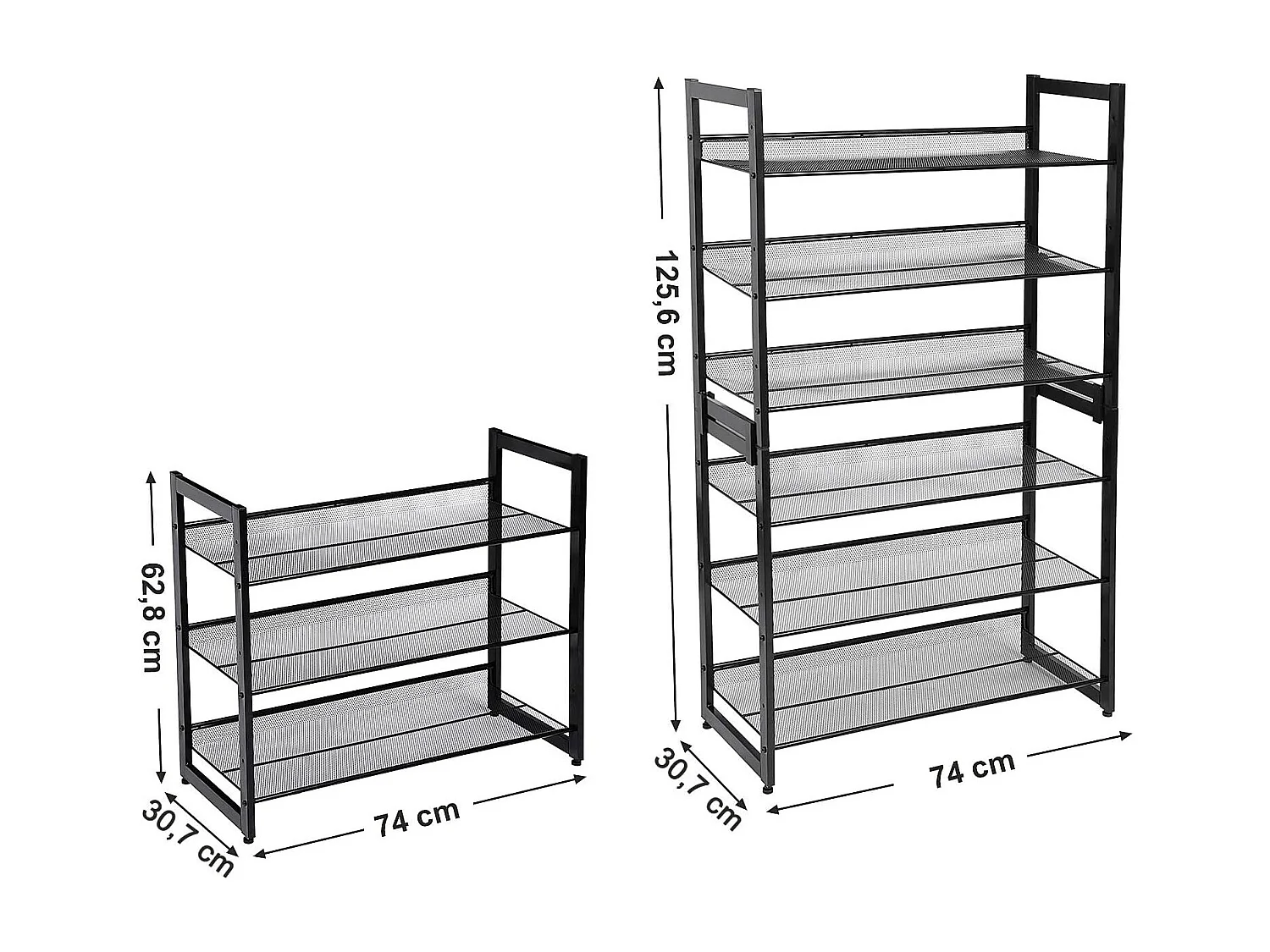 62,8 cm

30,7 cm

74 cm

125,6 cm

30,7 cm

74 cm