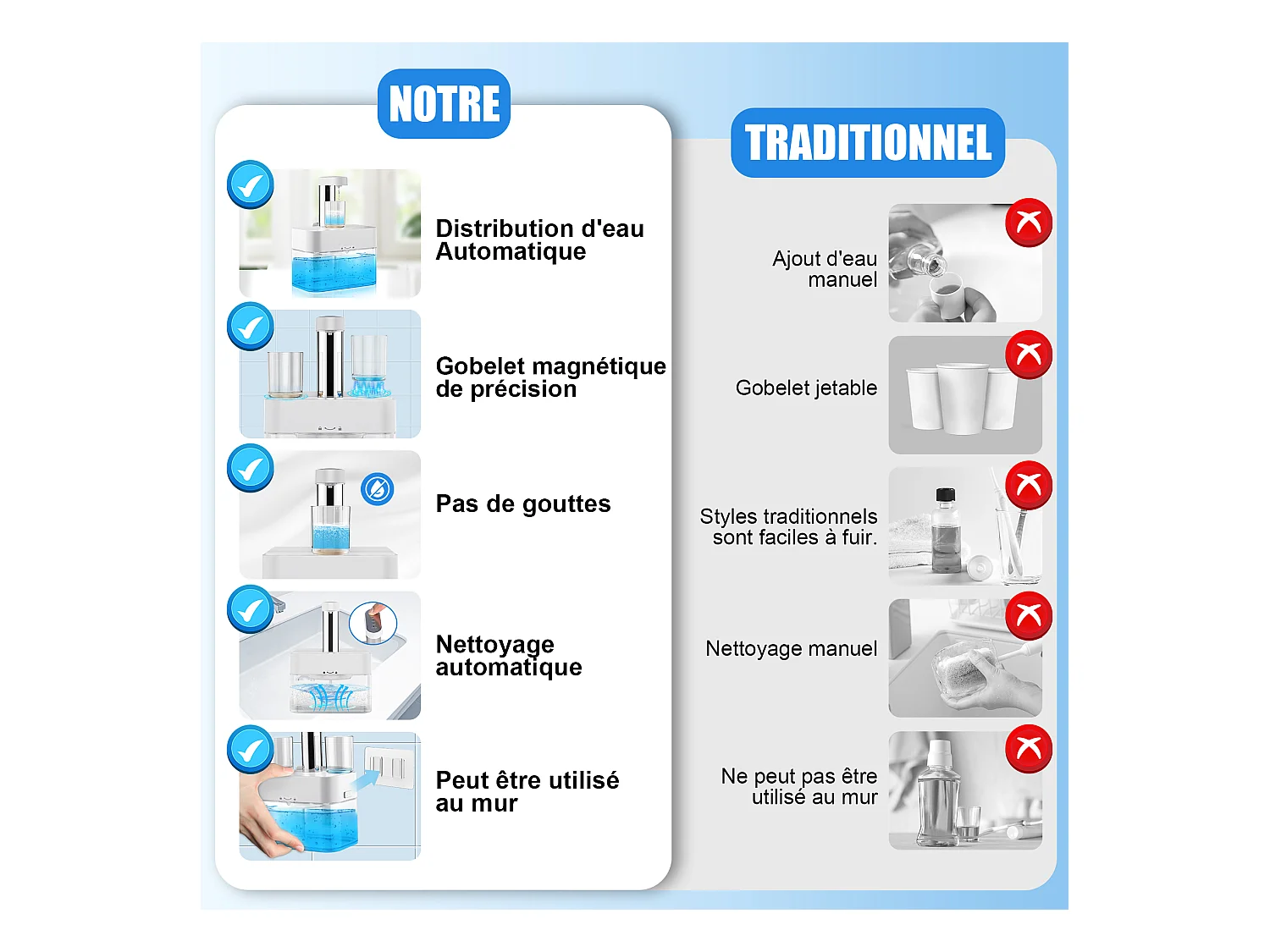 NOTRE

Distribution d'eau Automatique

Gobelet magnétique de précision

Pas de gouttes

Nettoyage automatique

Peut être utilisé au mur

TRADITIONNEL

Ajout d'eau manuel

Gobelet jetable

Styles traditionnels sont faciles à fuir.

Nettoyage manuel

Ne peut pas être utilisé au mur