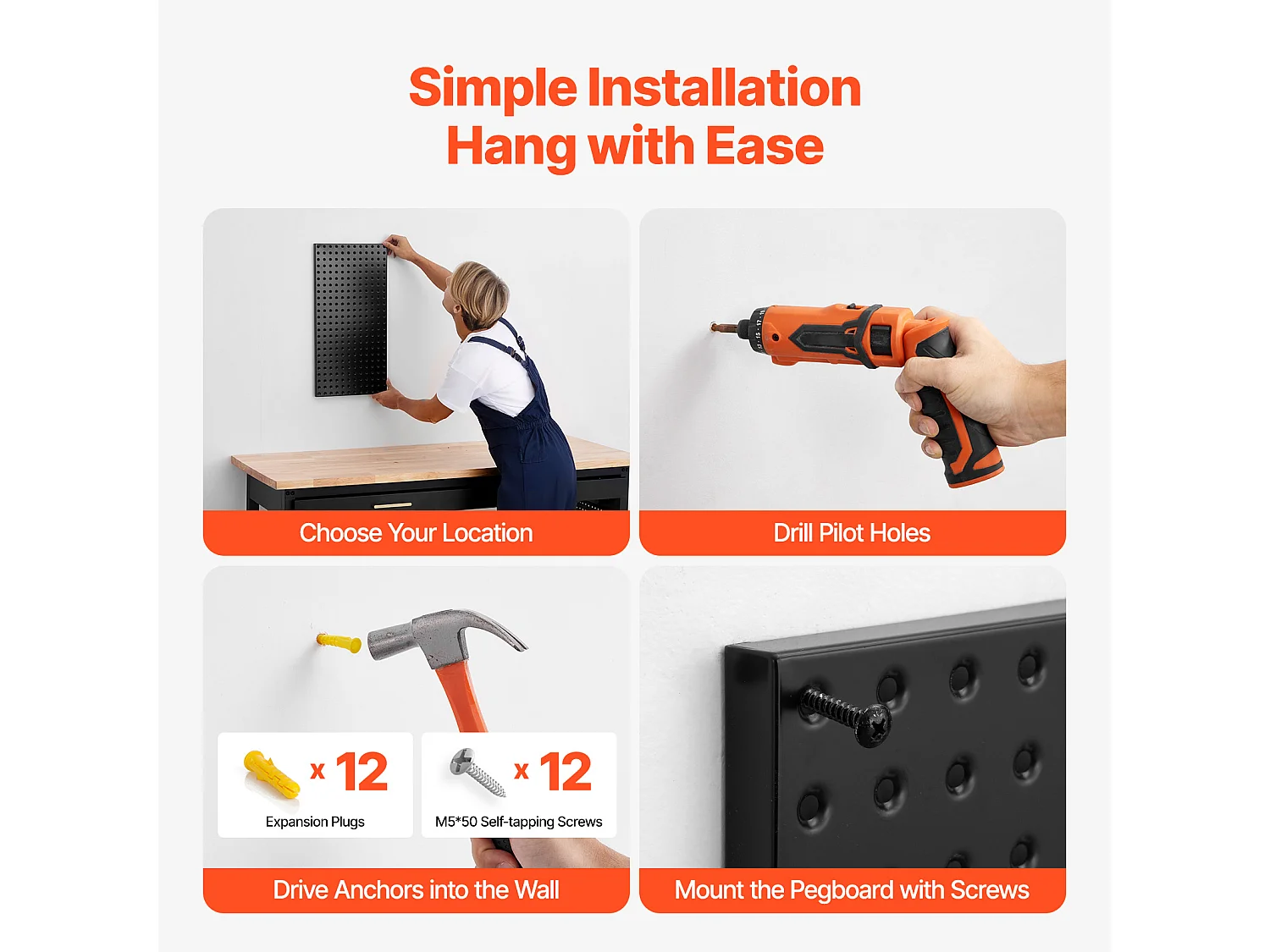 Simple Installation
Hang with Ease

Choose Your Location

Drill Pilot Holes

x 12
Expansion Plugs

x 12
M5*50 Self-tapping Screws

Drive Anchors into the Wall

Mount the Pegboard with Screws