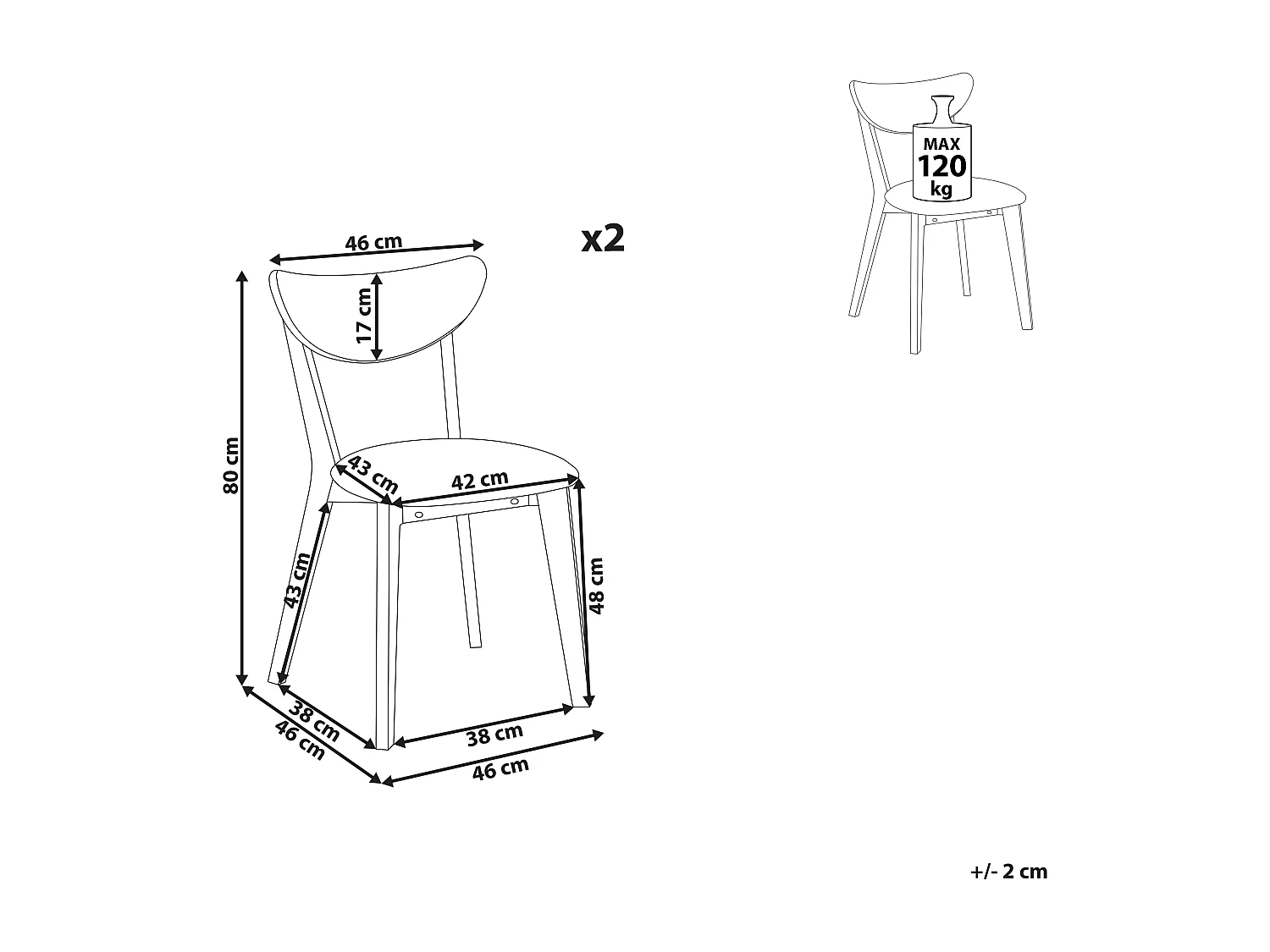 46 cm

x2

17 cm

80 cm

43 cm

42 cm

43 cm

48 cm

38 cm

46 cm

38 cm

46 cm

MAX
120
kg

+/- 2 cm