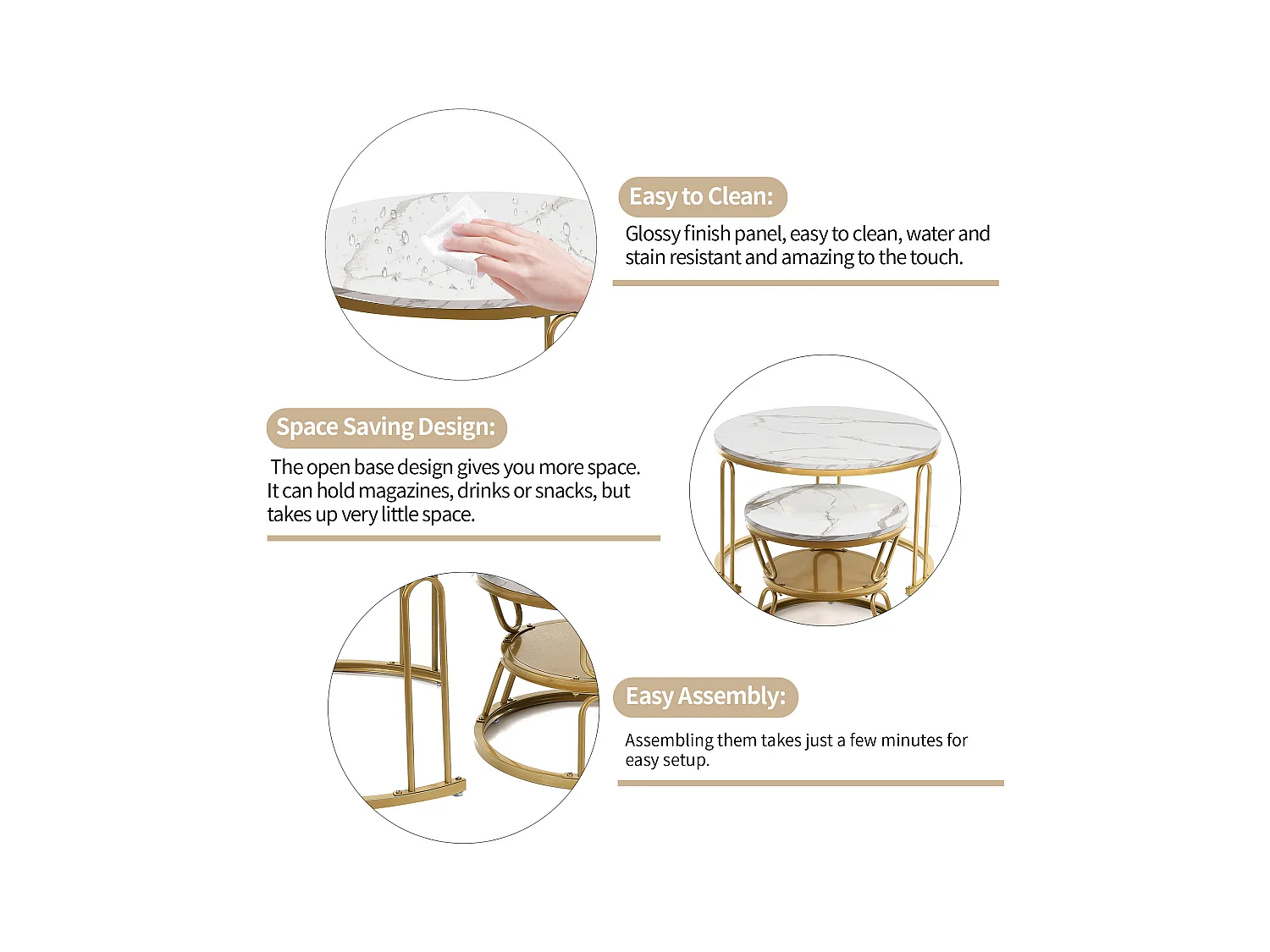 Easy to Clean:

Glossy finish panel, easy to clean, water and stain resistant and amazing to the touch.

Space Saving Design:

The open base design gives you more space. It can hold magazines, drinks or snacks, but takes up very little space.

Easy Assembly:

Assembling them takes just a few minutes for easy setup.