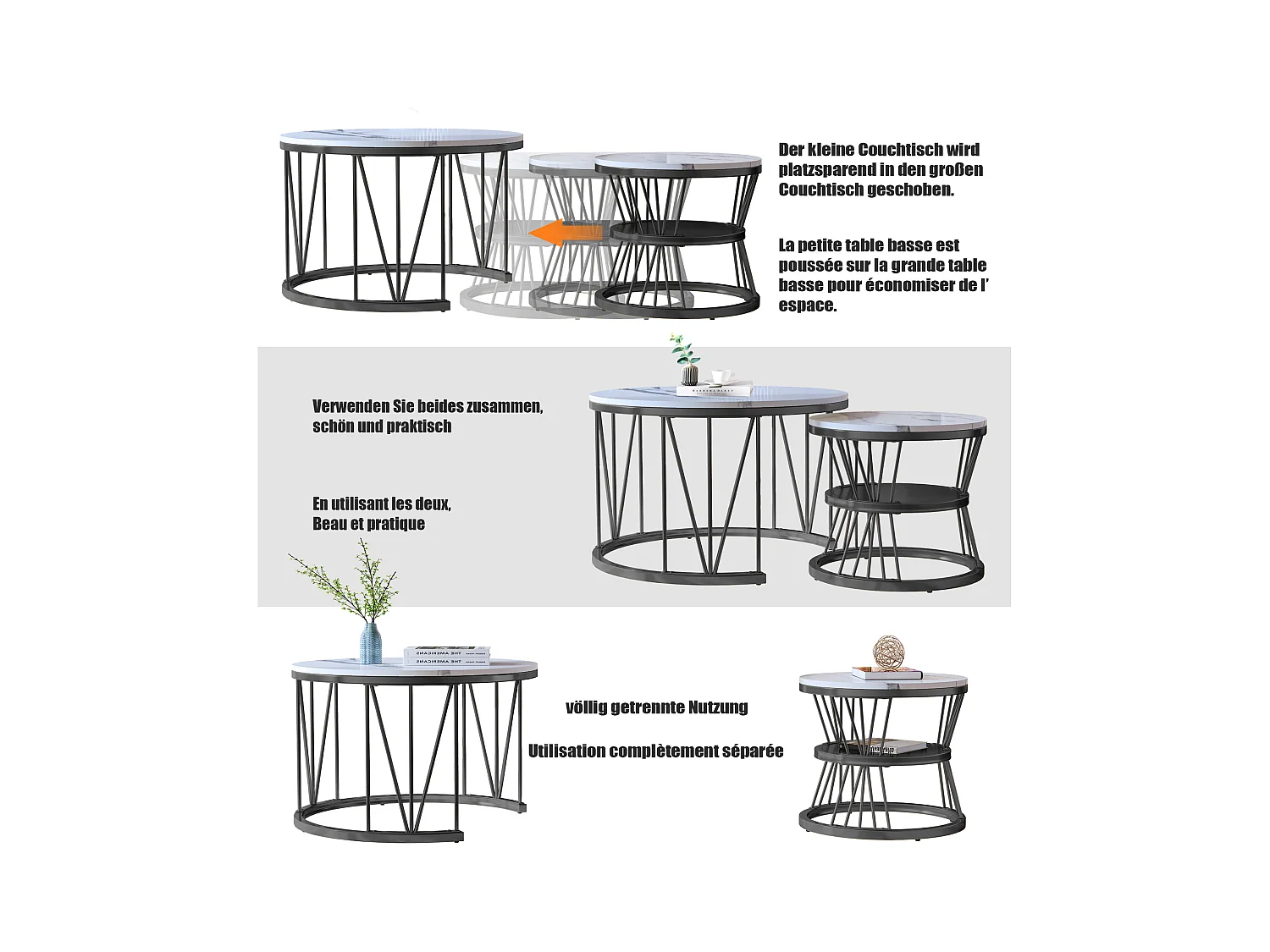 Der kleine Couchtisch wird platzsparend in den großen Couchtisch geschoben.

La petite table basse est poussée sur la grande table basse pour économiser de l' espace.

Verwenden Sie beides zusammen, schön und praktisch

En utilisant les deux, Beau et pratique

THE AMERICANS
THE AMERICANS

völlig getrennte Nutzung

Utilisation complètement séparée