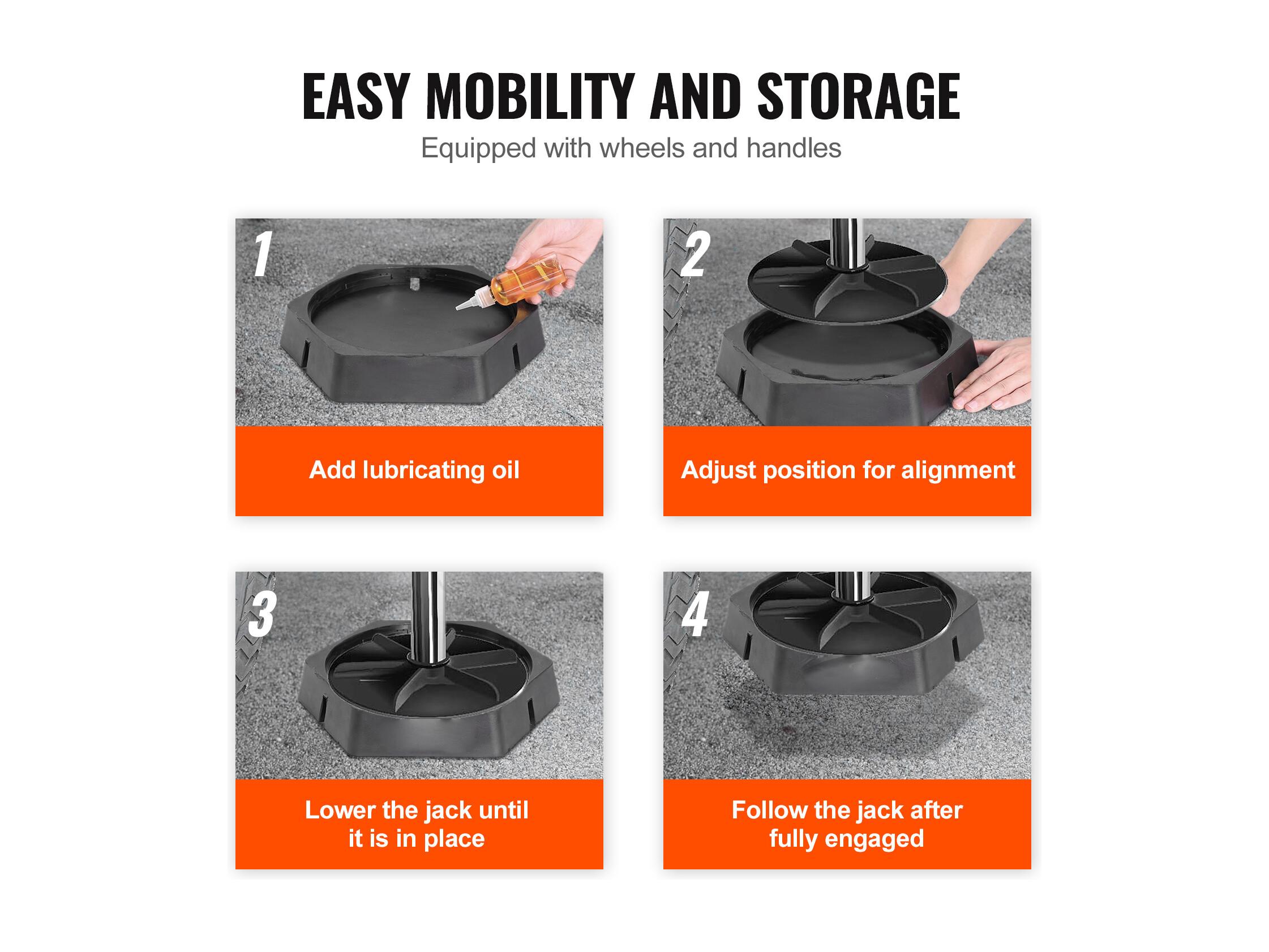 EASY MOBILITY AND STORAGE

Equipped with wheels and handles

1

Add lubricating oil

2

Adjust position for alignment

3

Lower the jack until it is in place

4

Follow the jack after fully engaged