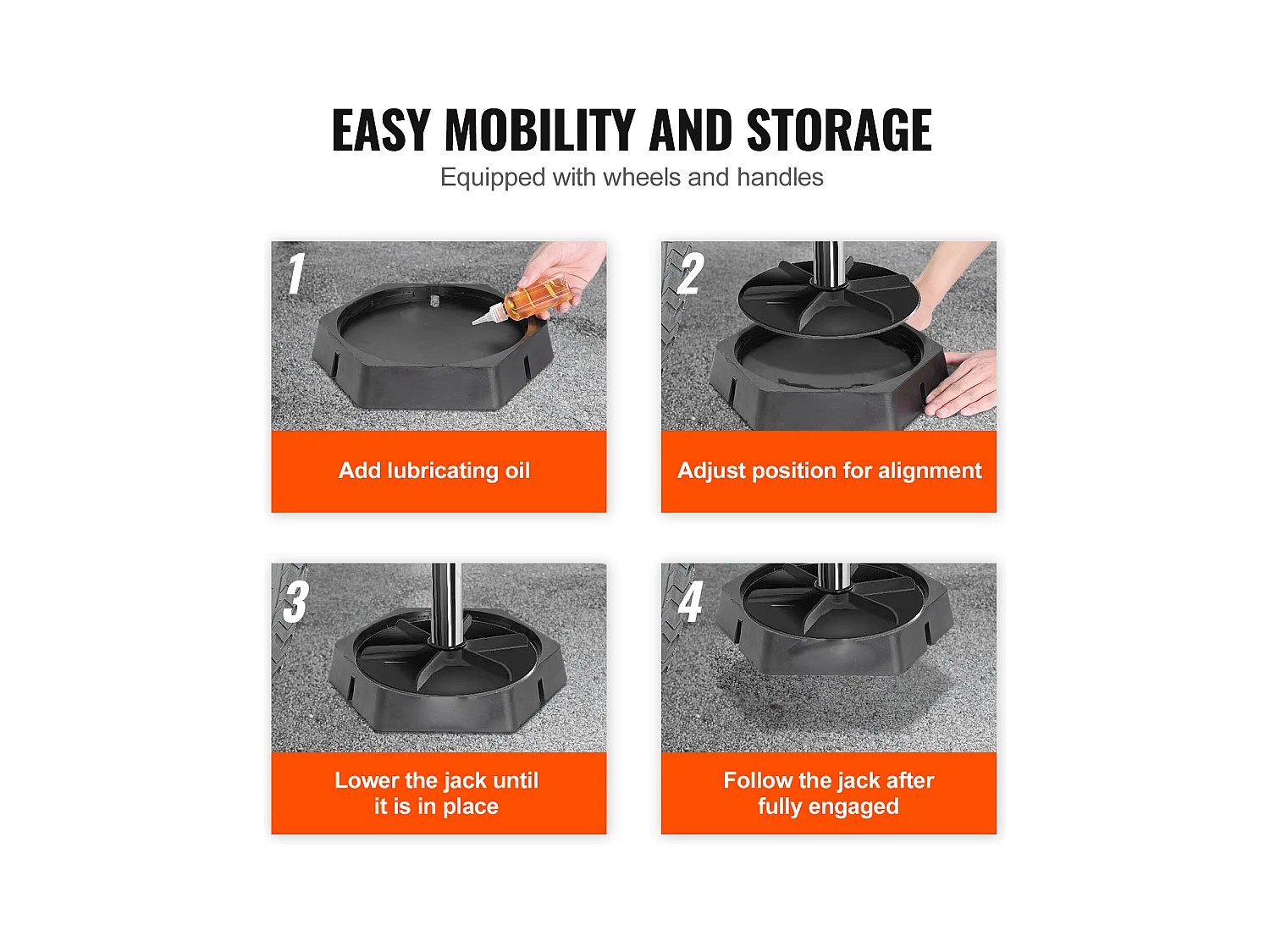 EASY MOBILITY AND STORAGE
Equipped with wheels and handles

1
Add lubricating oil

2
Adjust position for alignment

3
Lower the jack until it is in place

4
Follow the jack after fully engaged