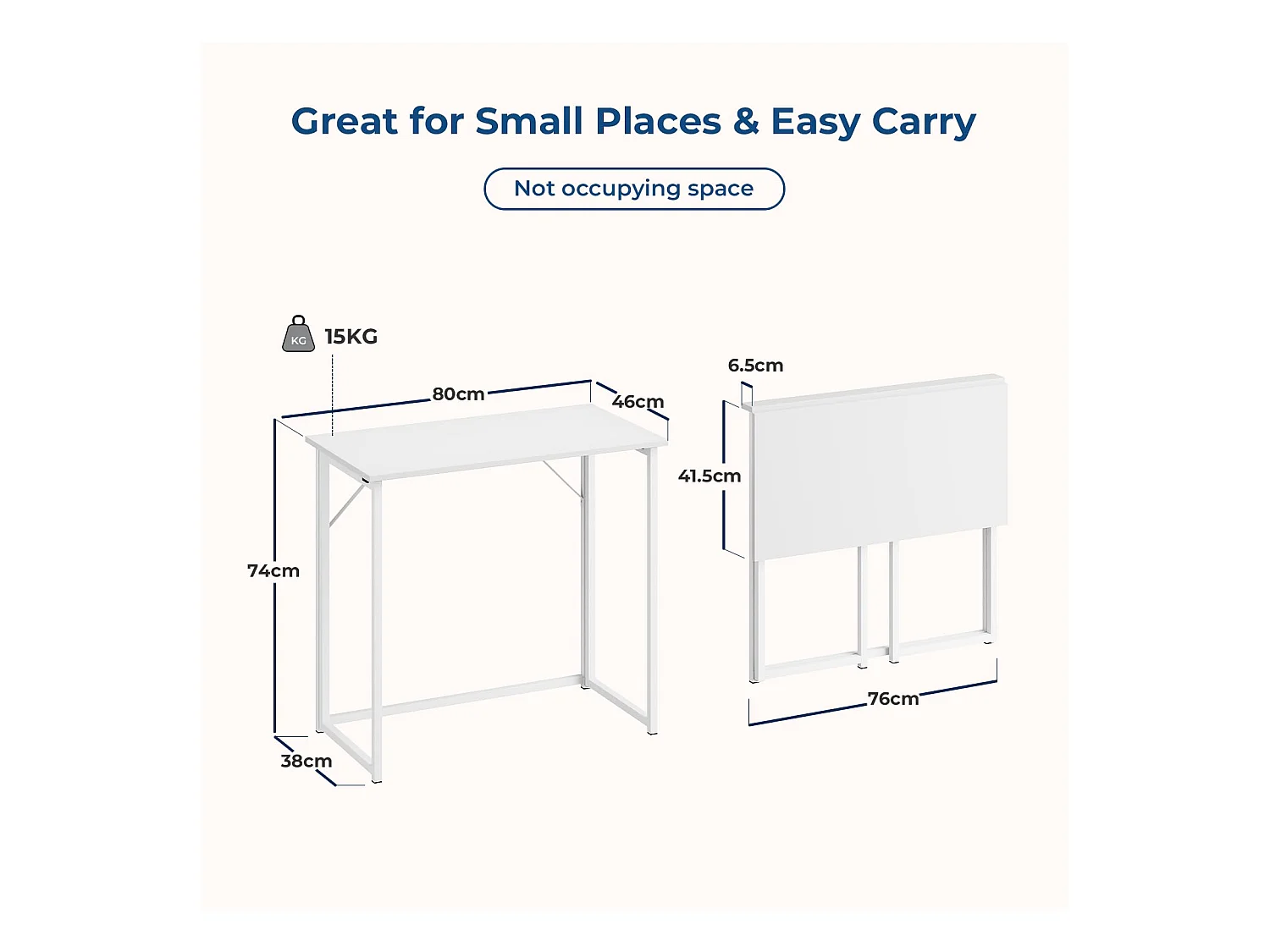 Great for Small Places & Easy Carry

Not occupying space

KG
15KG

80cm
46cm
74cm
38cm

6.5cm
41.5cm
76cm