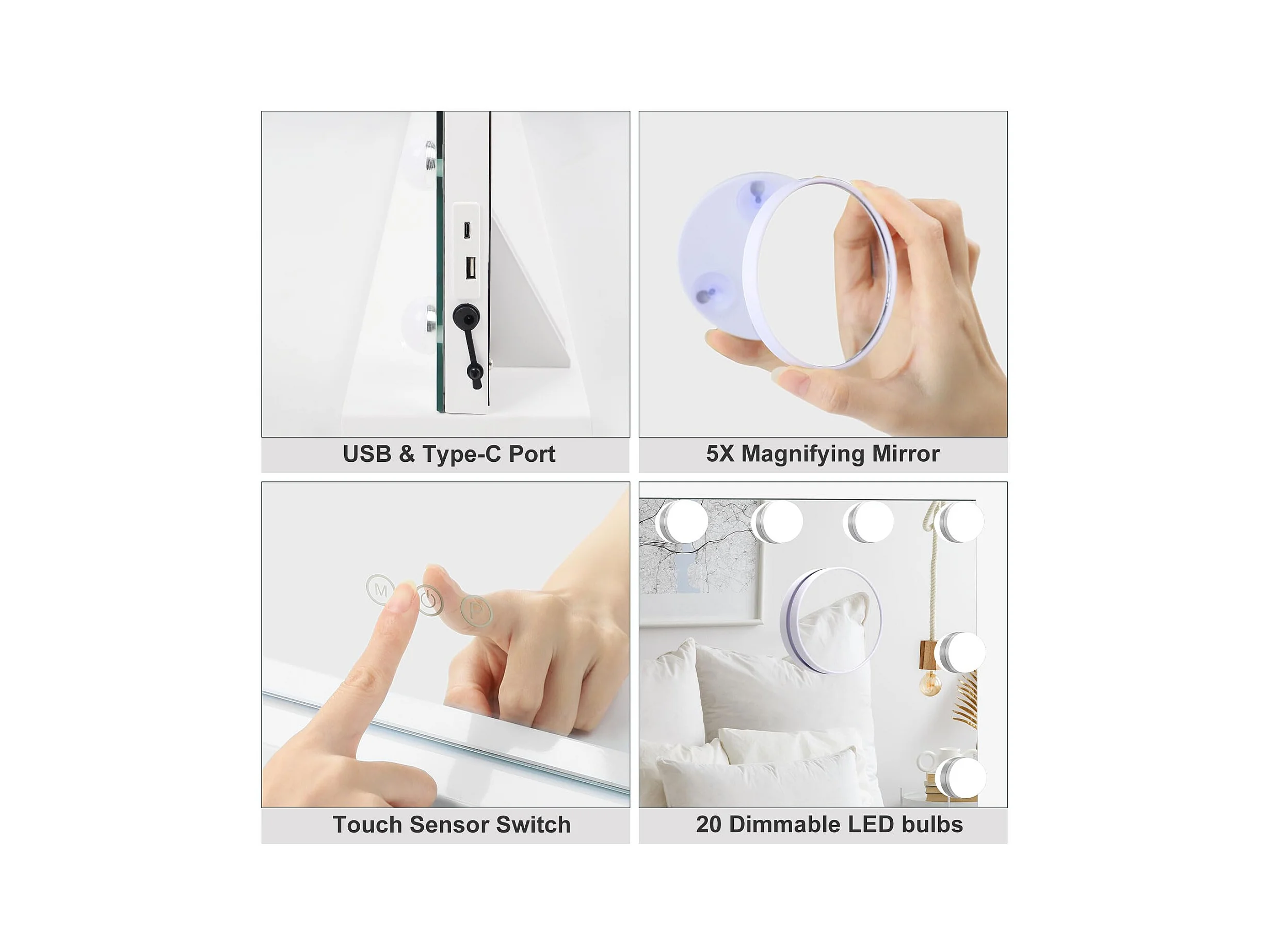 USB & Type-C Port

5X Magnifying Mirror

M

P

Touch Sensor Switch

20 Dimmable LED bulbs