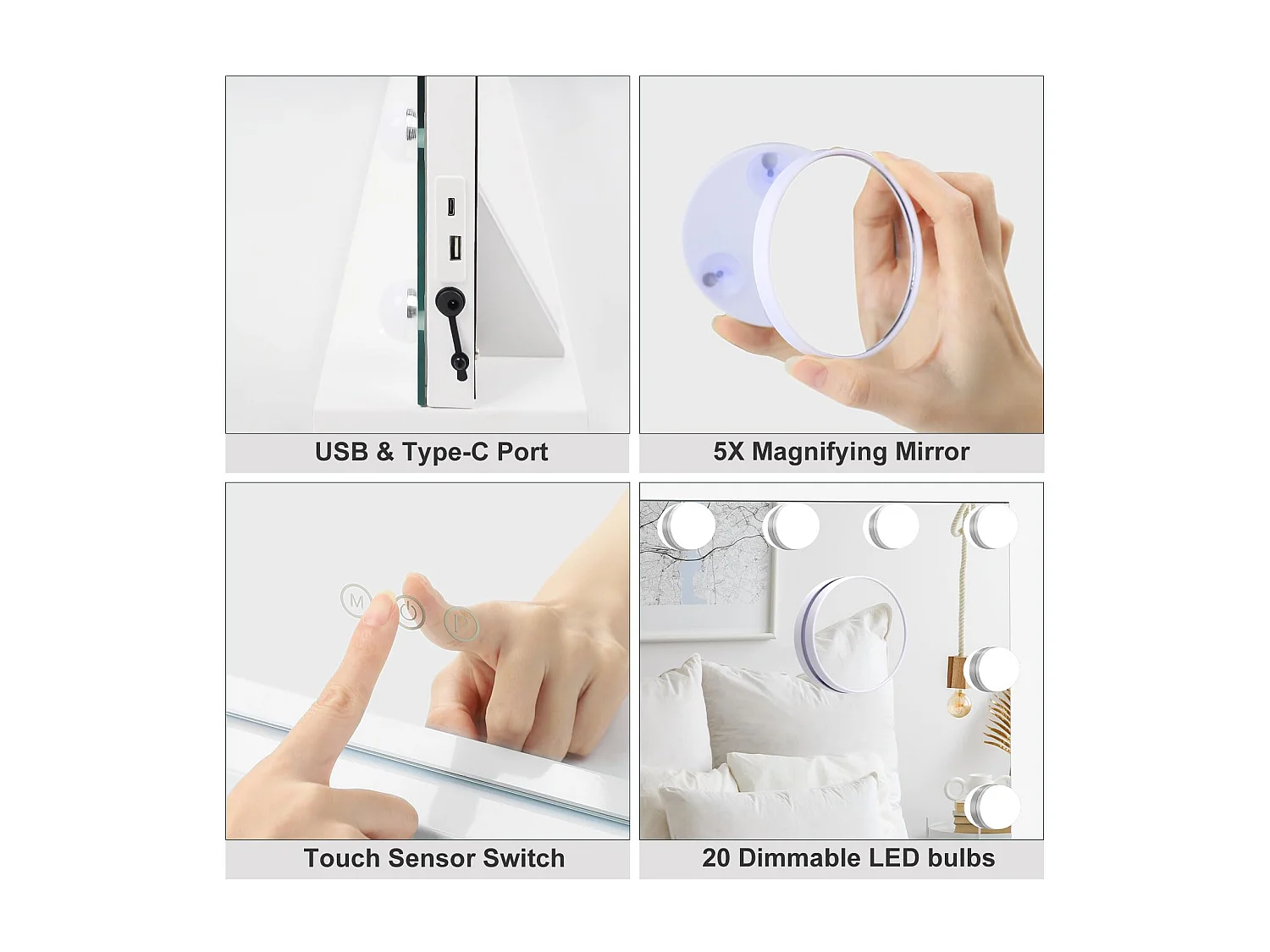 USB & Type-C Port

5X Magnifying Mirror

M

Touch Sensor Switch

20 Dimmable LED bulbs