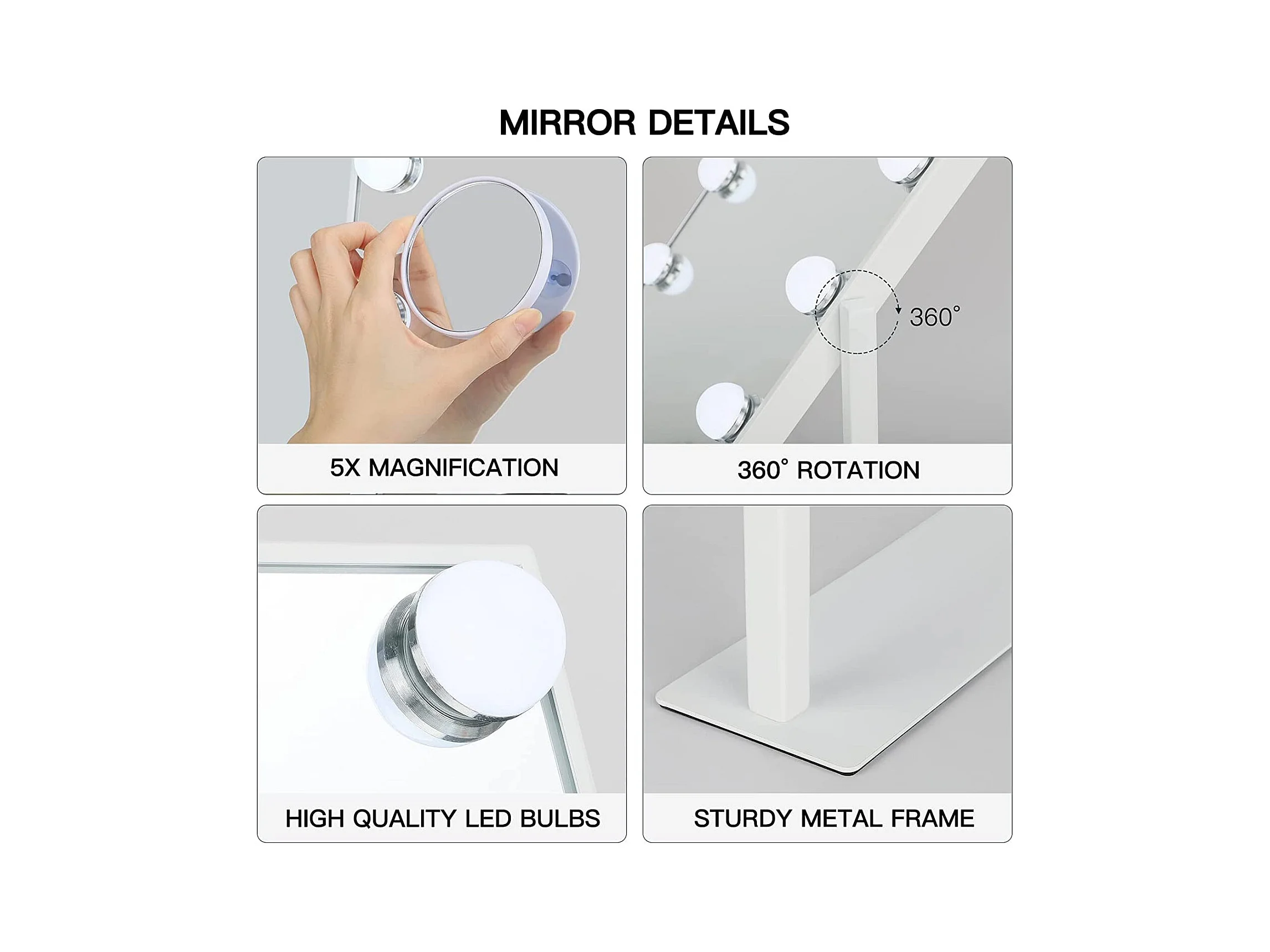 MIRROR DETAILS

5X MAGNIFICATION

360°

360° ROTATION

HIGH QUALITY LED BULBS

STURDY METAL FRAME