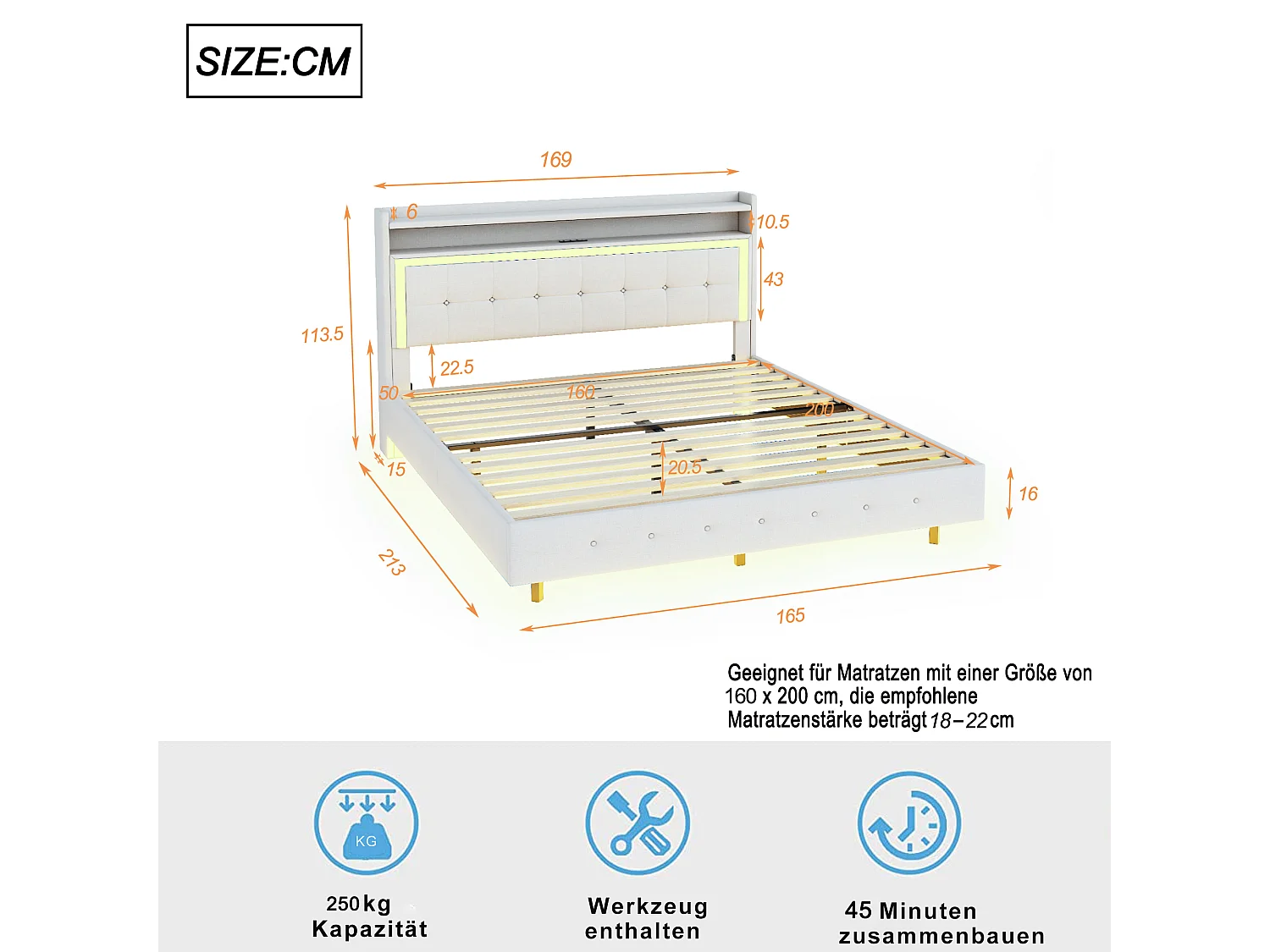 SIZE:CM

169

6

10.5

43

113.5

22.5

50

160

200

15

20.5

16

213

165

Geeignet für Matratzen mit einer Größe von 160 x 200 cm, die empfohlene Matratzenstärke beträgt 18–22 cm

KG

250 kg Kapazität

Werkzeug enthalten

45 Minuten zusammenbauen