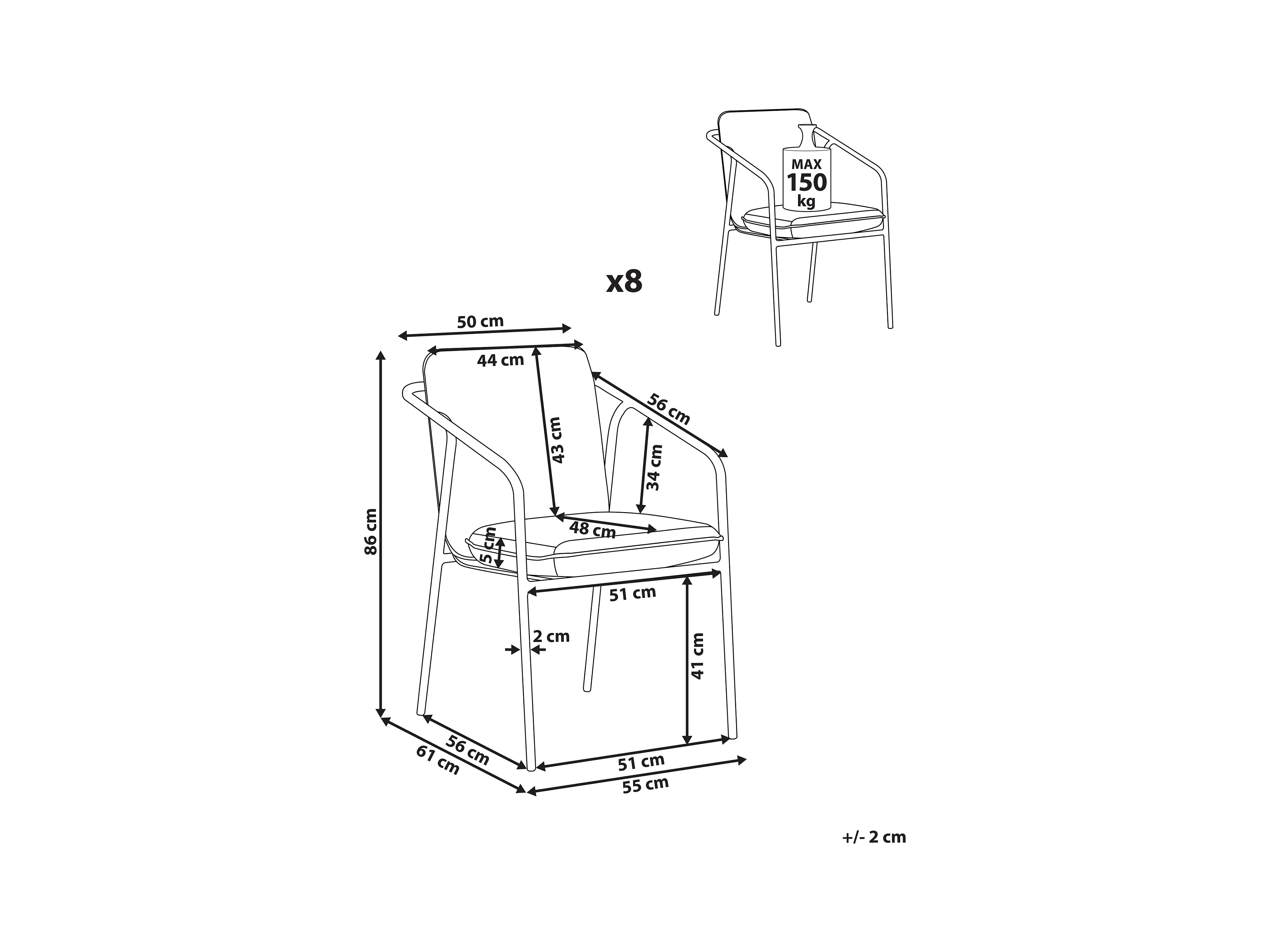 MAX
150
kg

x8

50 cm
44 cm
56 cm
43 cm
34 cm
86 cm
48 cm
5 cm
51 cm
2 cm
41 cm
56 cm
61 cm
51 cm
55 cm

+/- 2 cm