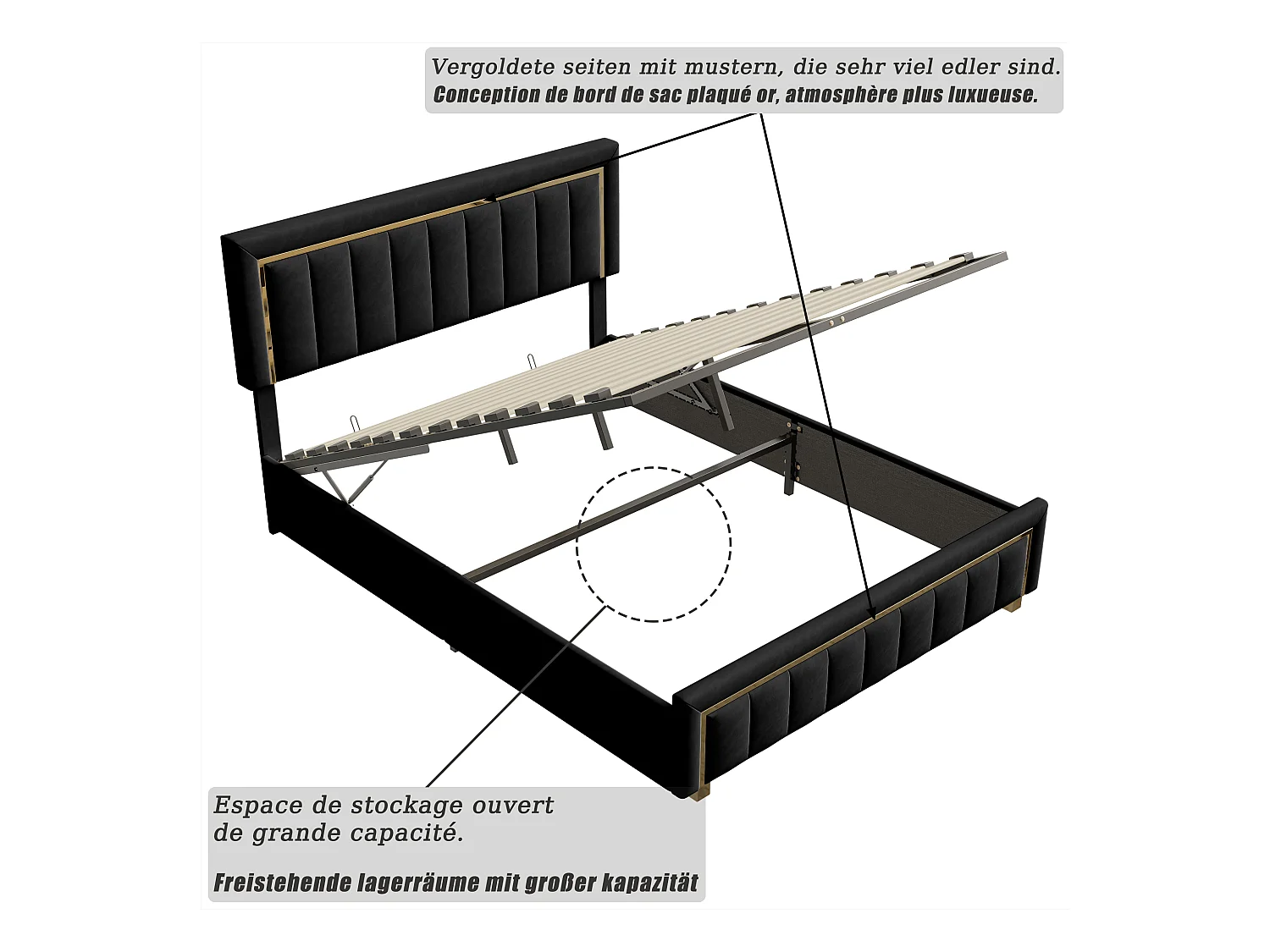 Vergoldete seiten mit mustern, die sehr viel edler sind.
Conception de bord de sac plaqué or, atmosphère plus luxueuse.

Espace de stockage ouvert de grande capacité.

Freistehende lagerräume mit großer kapazität