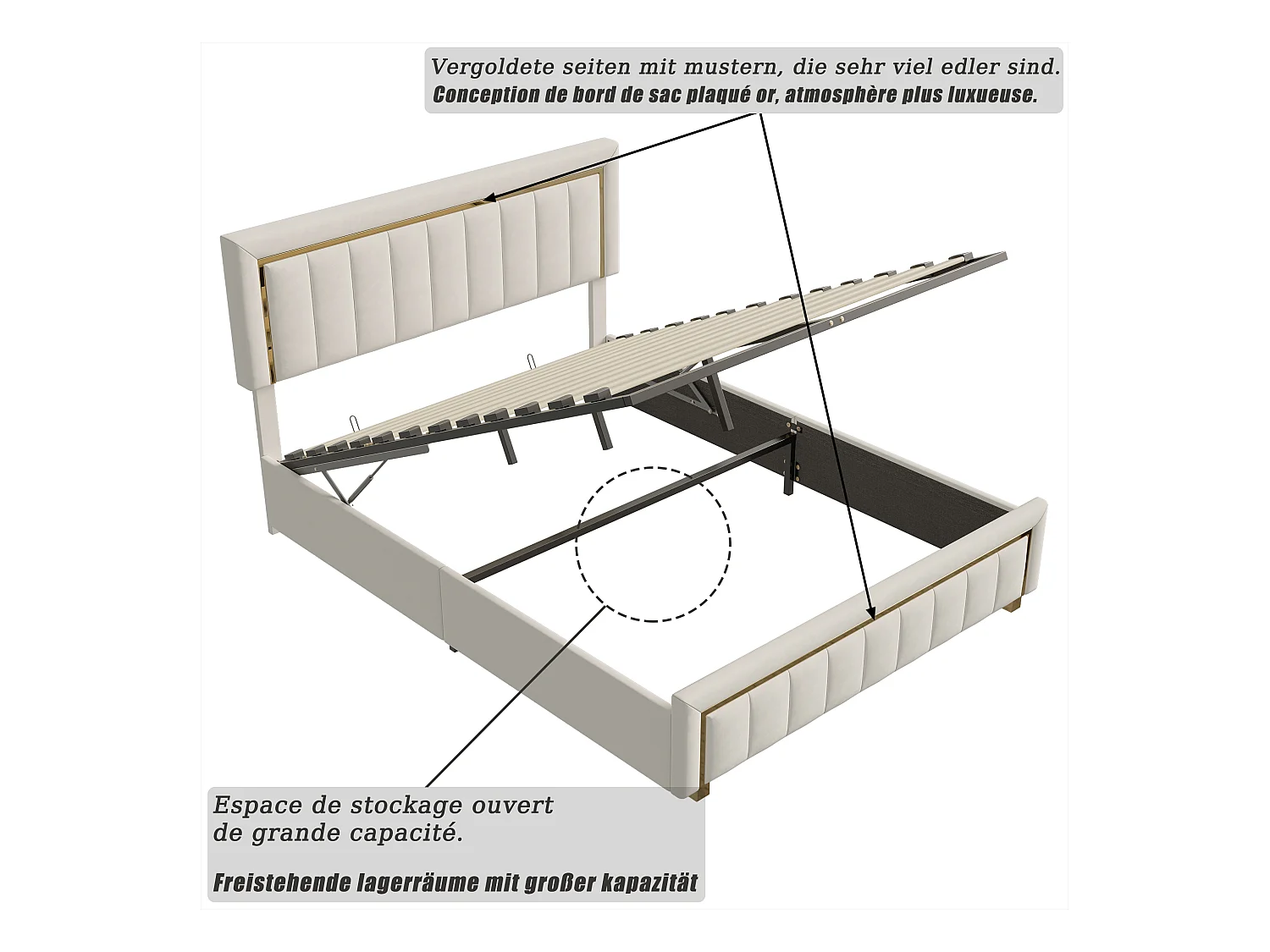 Vergoldete seiten mit mustern, die sehr viel edler sind.
Conception de bord de sac plaqué or, atmosphère plus luxueuse.

Espace de stockage ouvert de grande capacité.

Freistehende lagerräume mit großer kapazität