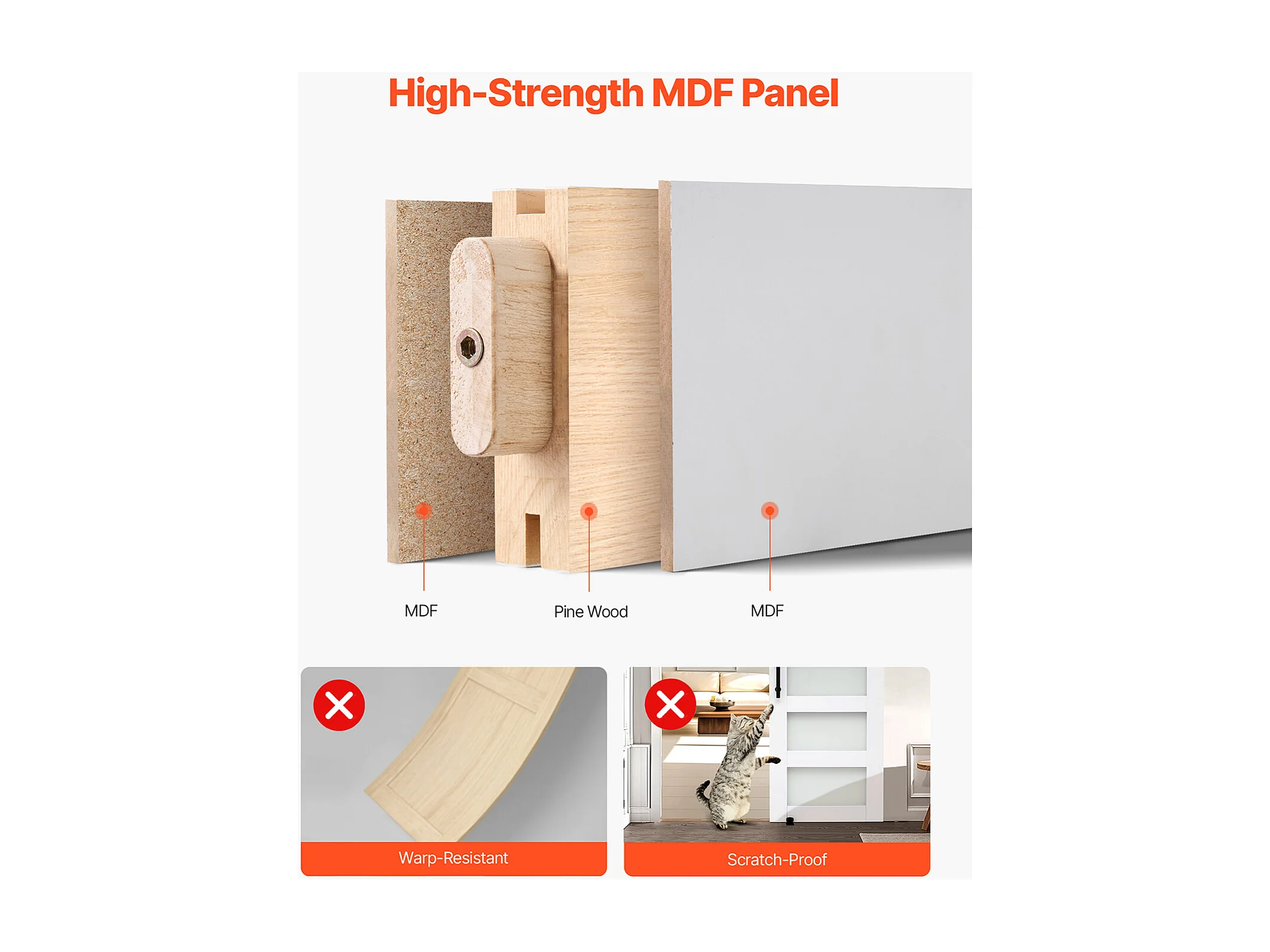 High-Strength MDF Panel

MDF

Pine Wood

MDF

Warp-Resistant

Scratch-Proof