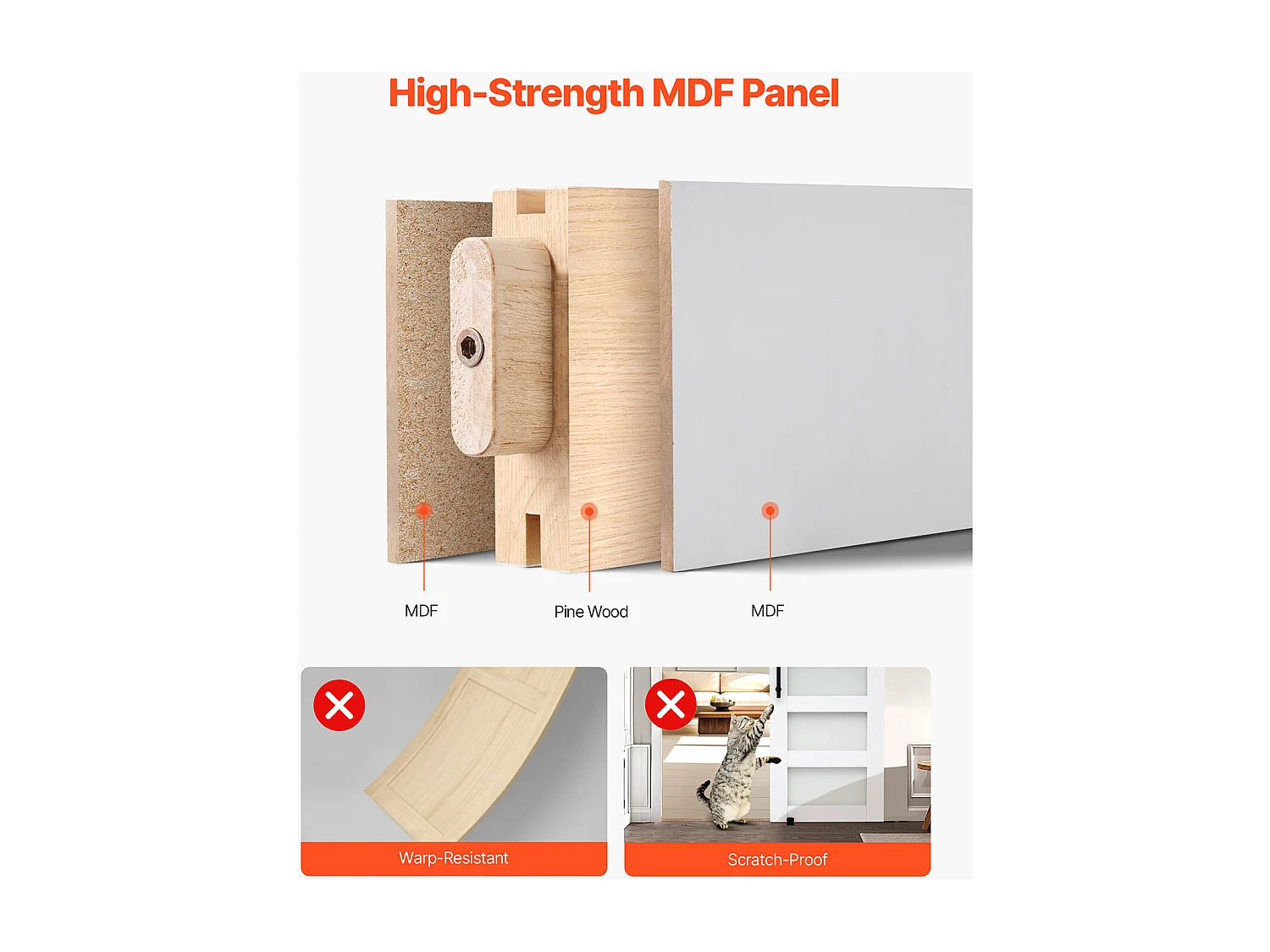 High-Strength MDF Panel

MDF

Pine Wood

MDF

Warp-Resistant

Scratch-Proof