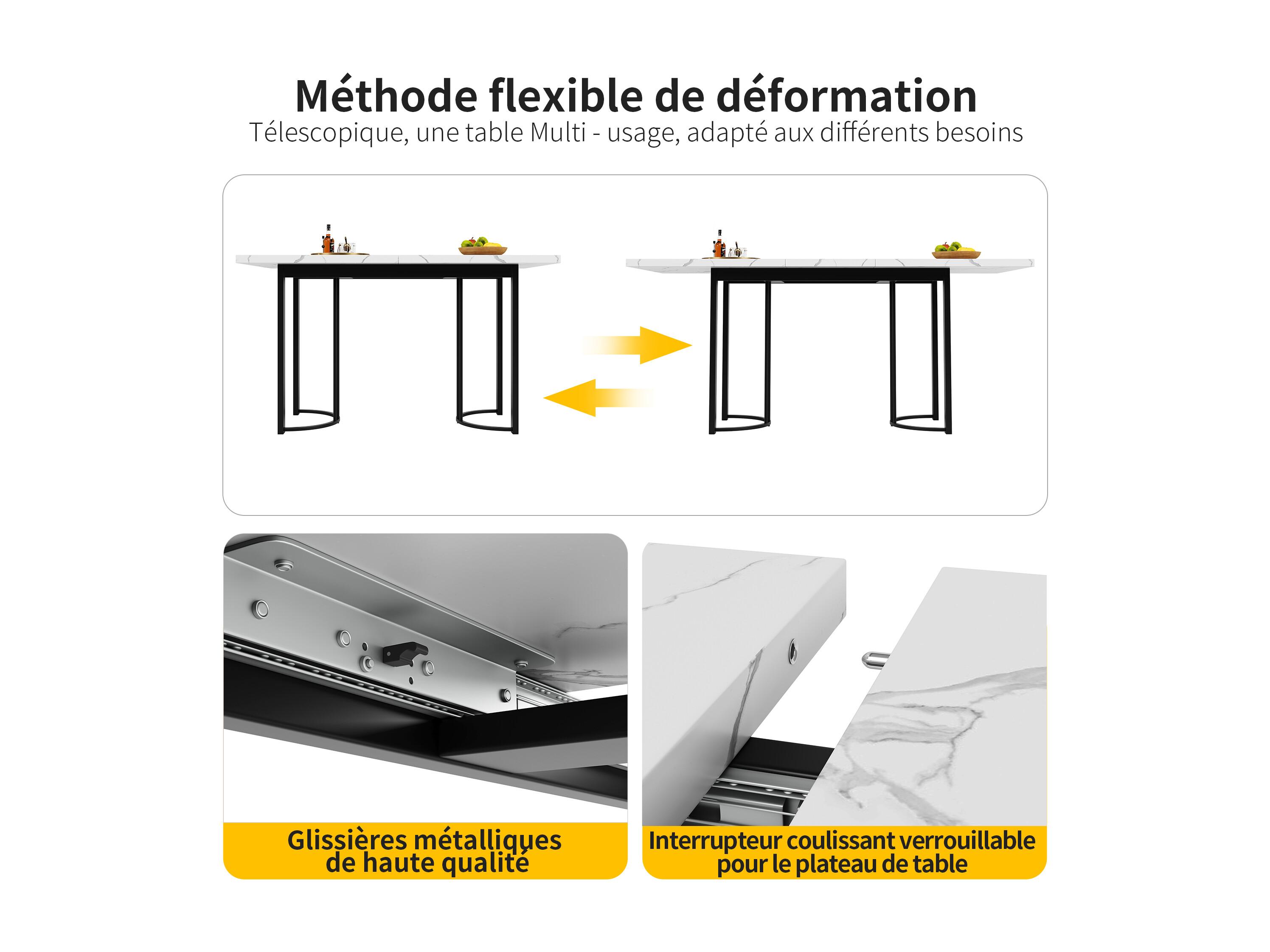 Méthode flexible de déformation
Télescopique, une table Multi - usage, adapté aux différents besoins

Glissières métalliques de haute qualité

Interrupteur coulissant verrouillable pour le plateau de table