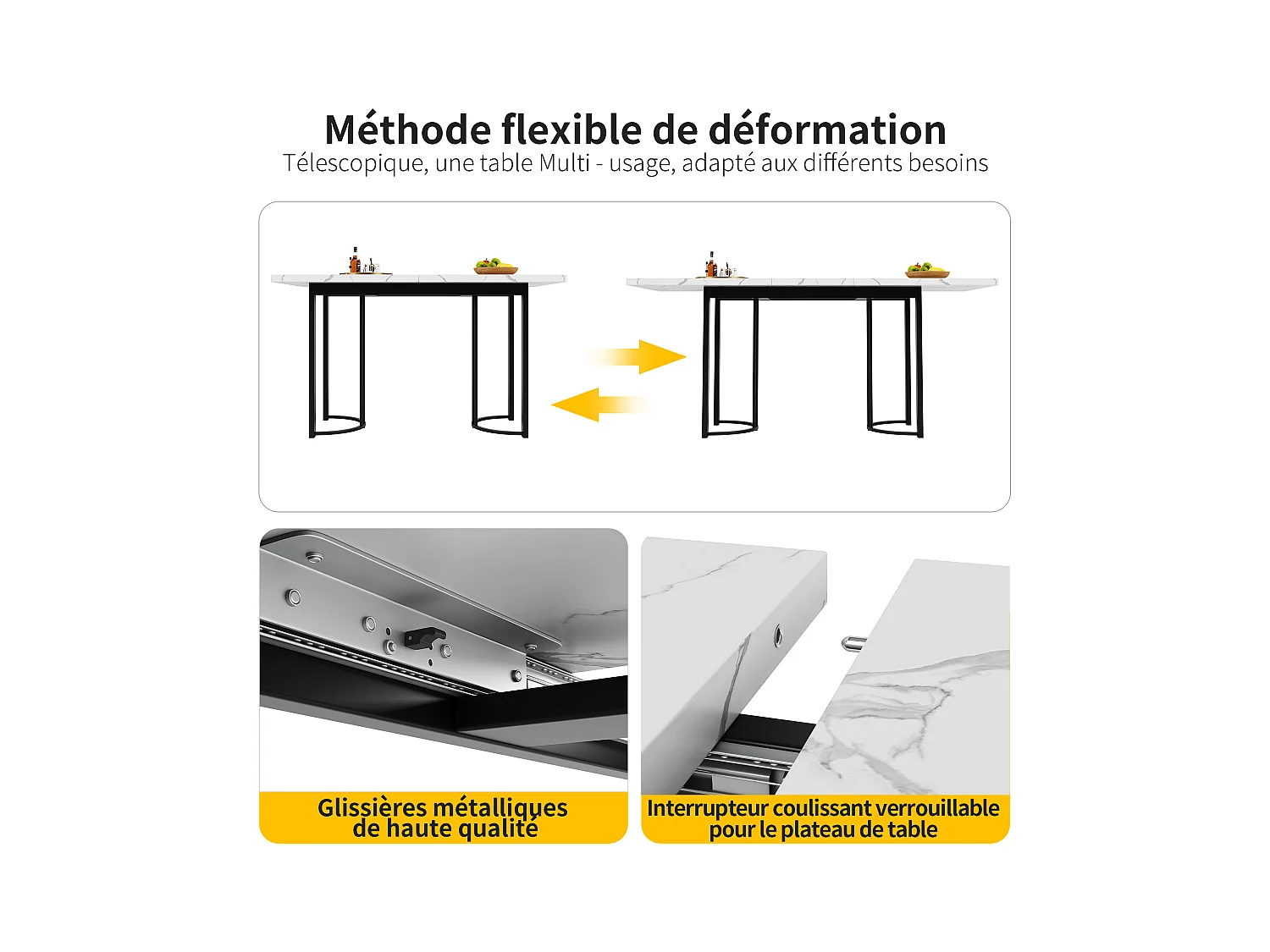 Méthode flexible de déformation

Télescopique, une table Multi - usage, adapté aux différents besoins

Glissières métalliques de haute qualité

Interrupteur coulissant verrouillable pour le plateau de table