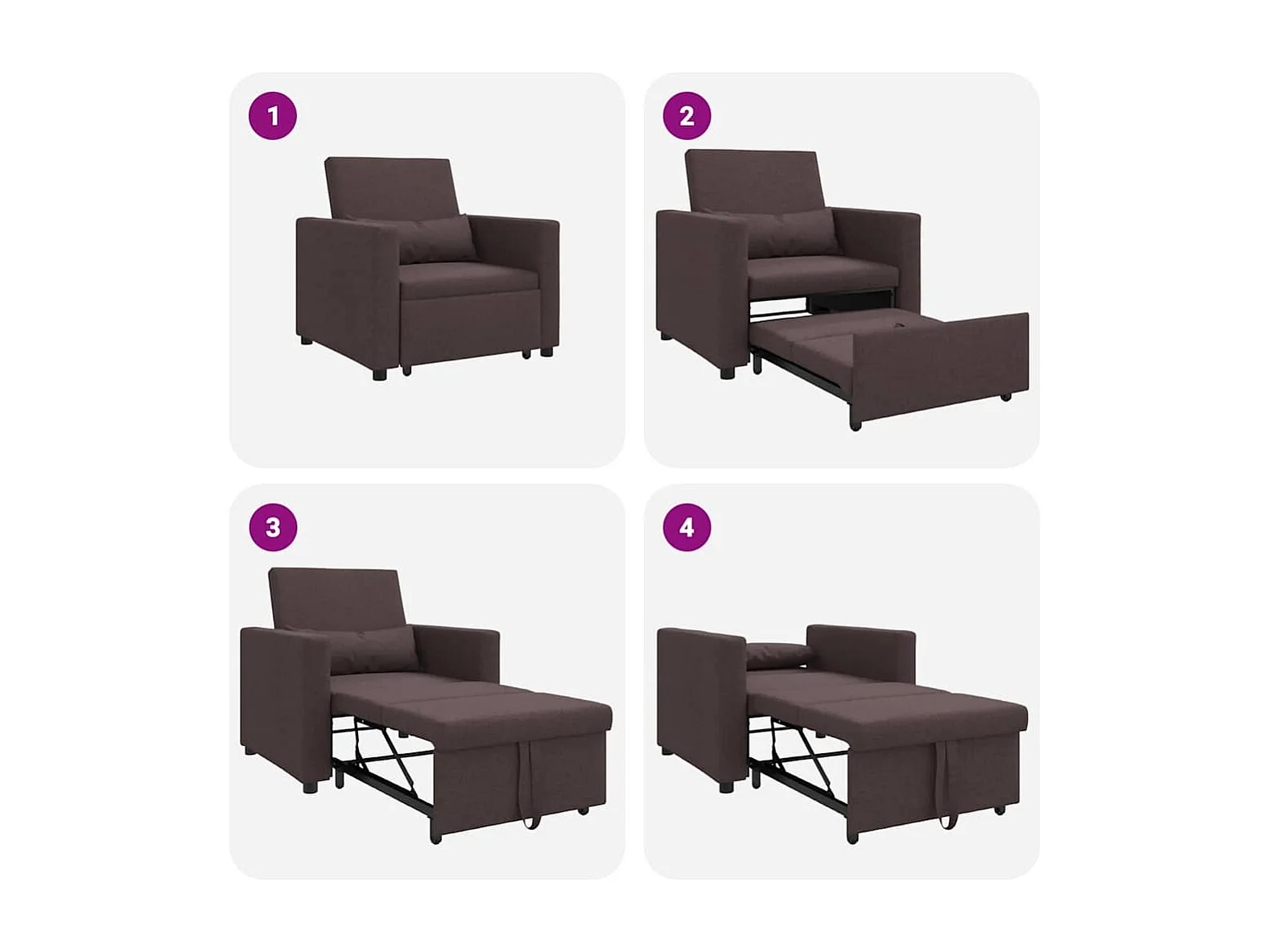 1

2

3

4