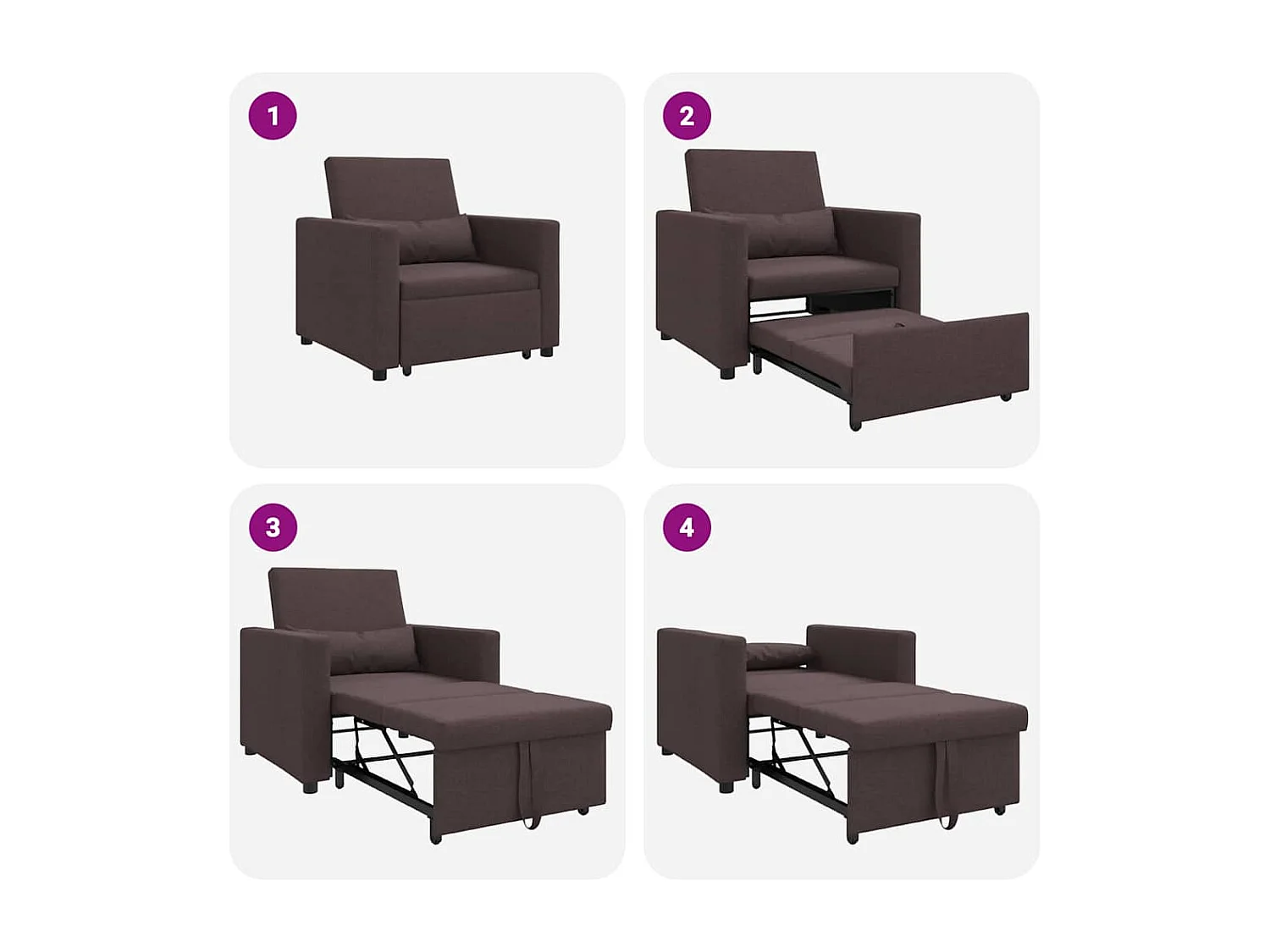 1

2

3

4