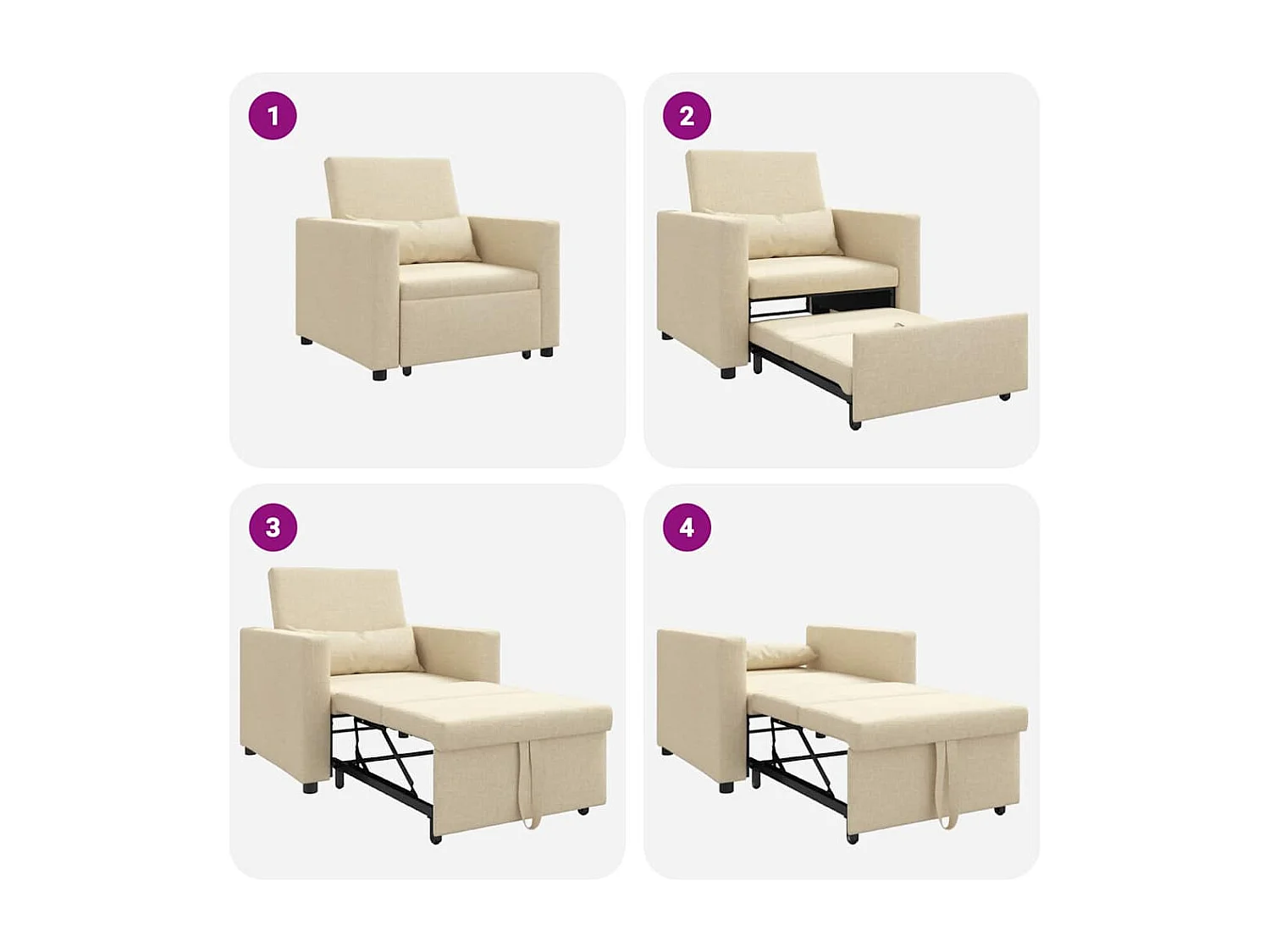 1

2

3

4