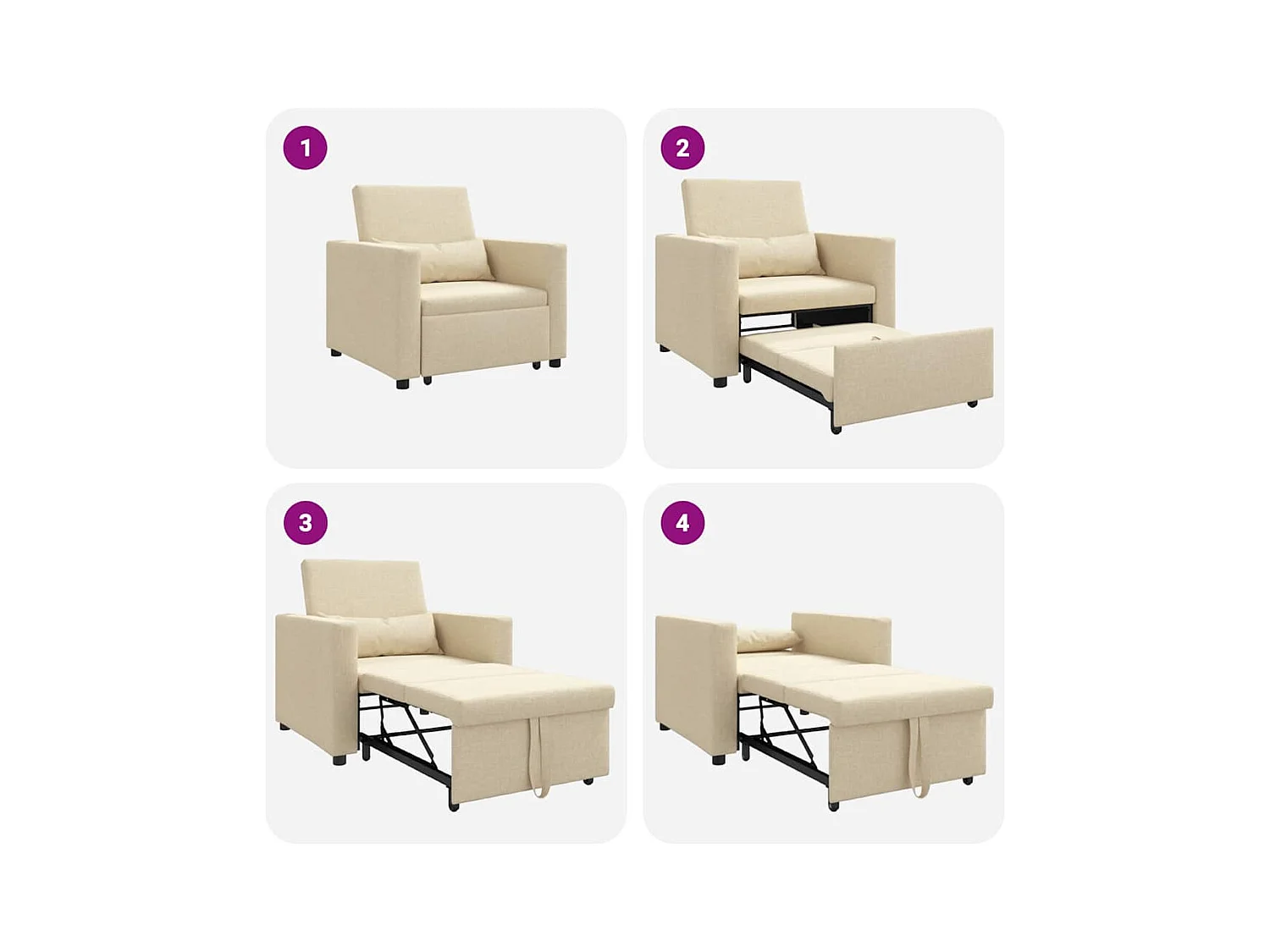 1

2

3

4