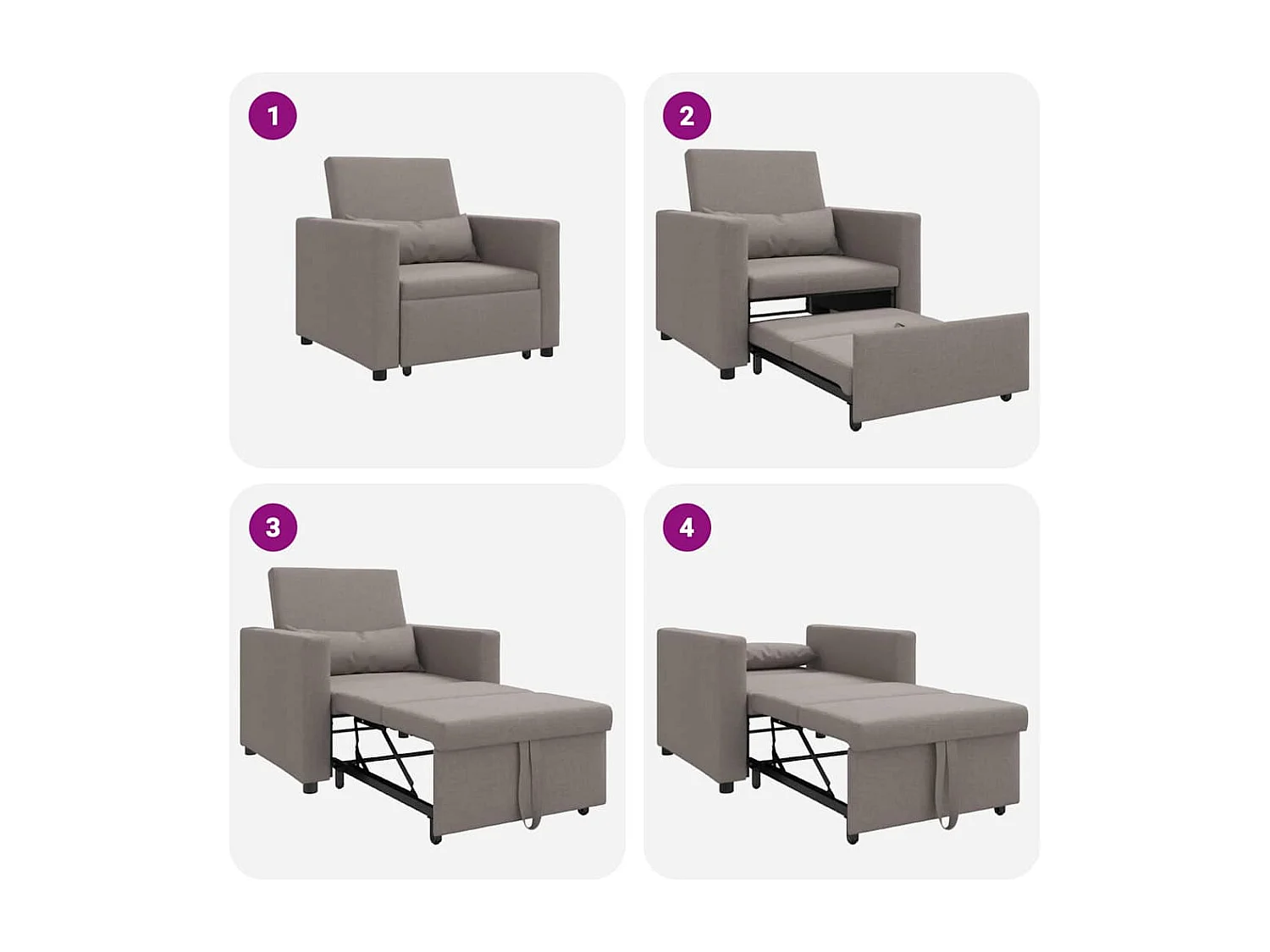 1

2

3

4