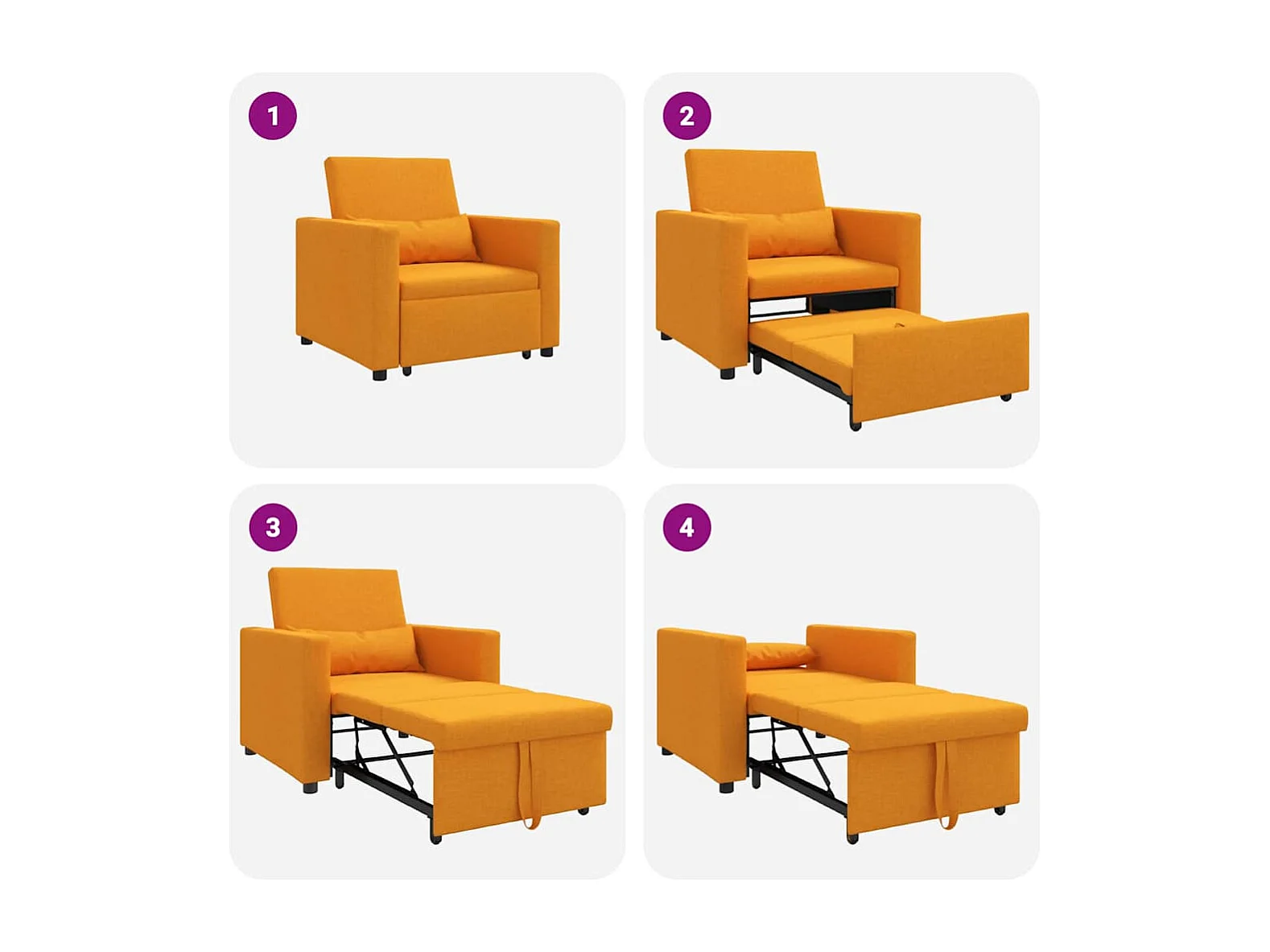 1

2

3

4