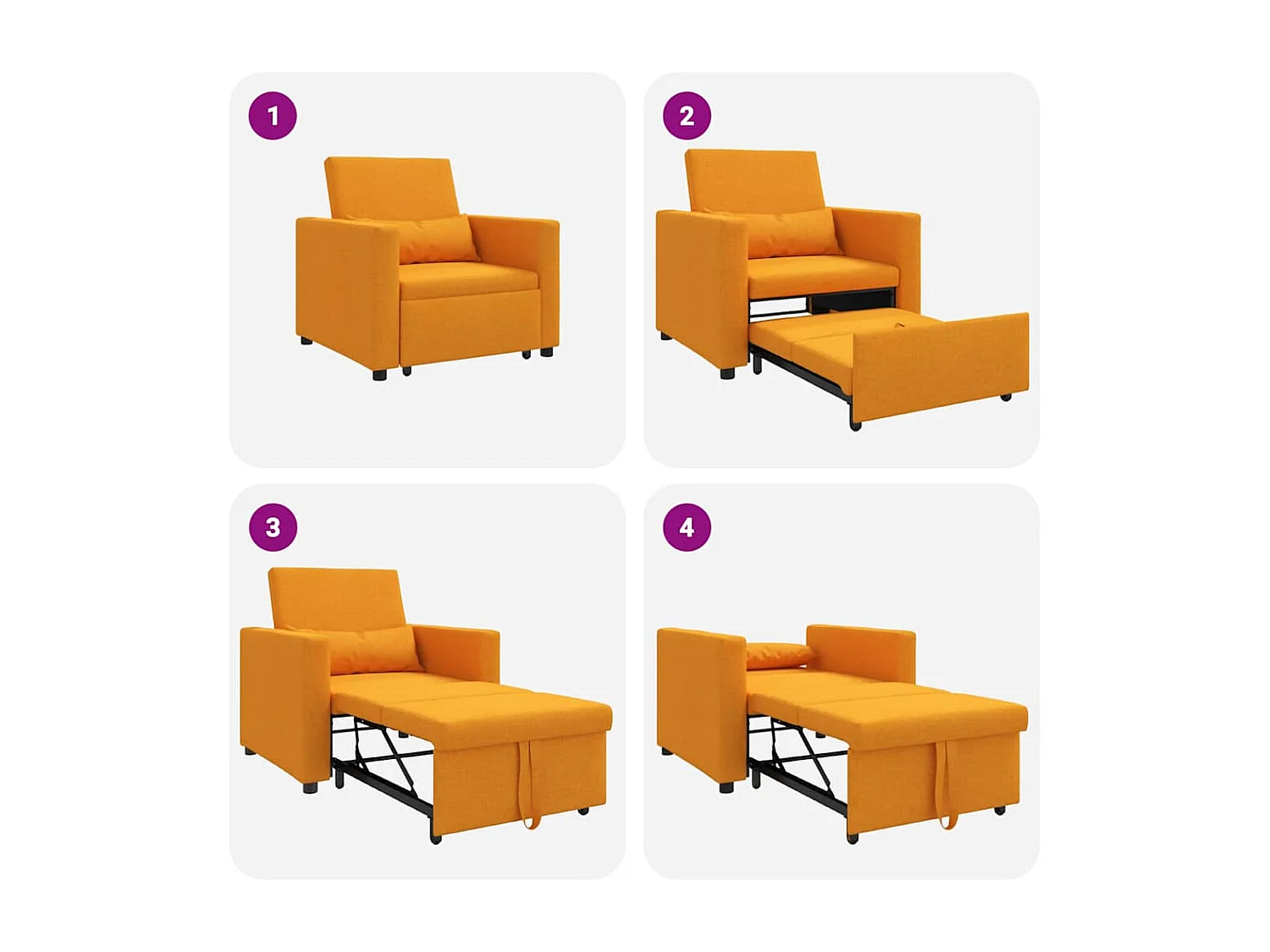 1

2

3

4